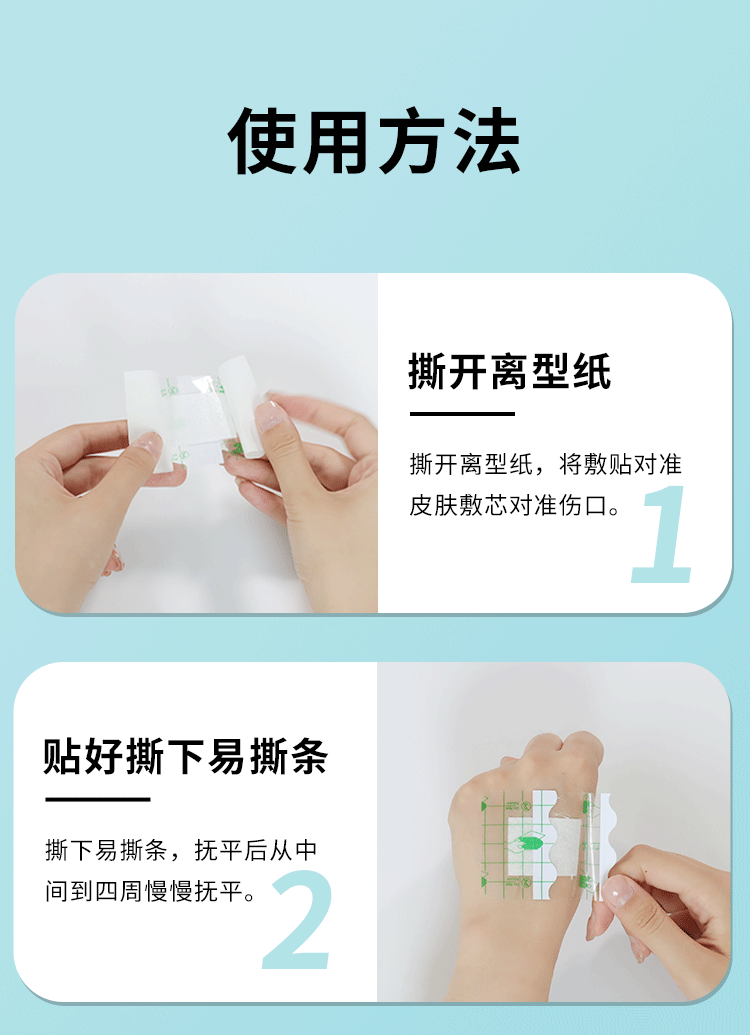 使用方法

撕开离型纸

撕开离型纸，将敷贴对准皮肤敷芯对准伤口。

1

贴好撕下易撕条

撕下易撕条，抚平后从中间到四周慢慢抚平。

2