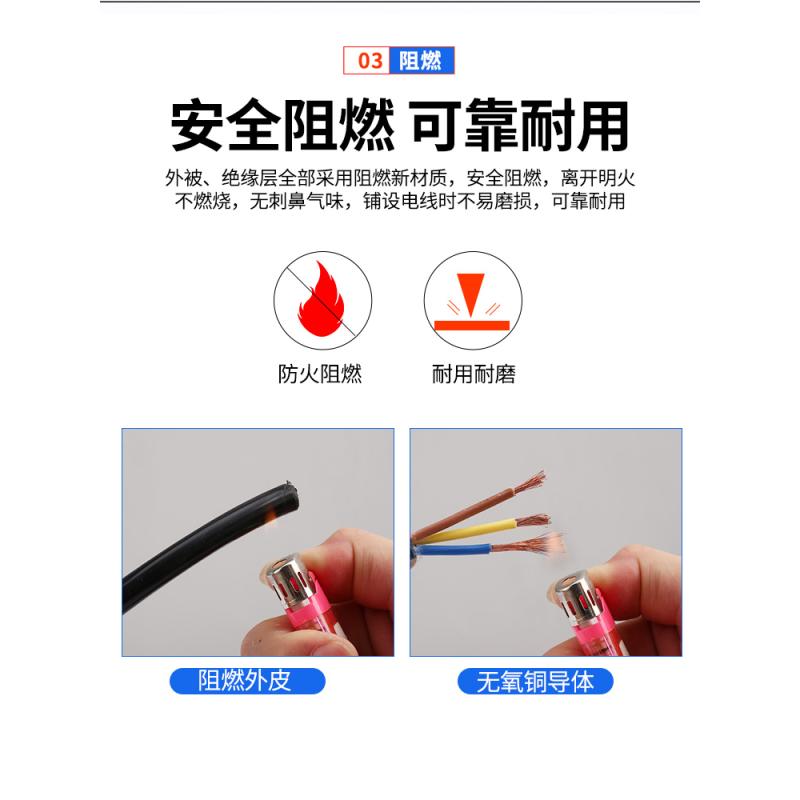 03 阻燃

安全阻燃 可靠耐用

外被、绝缘层全部采用阻燃新材质，安全阻燃，离开明火不燃烧，无刺鼻气味，铺设电线时不易磨损，可靠耐用

防火阻燃

耐用耐磨

阻燃外皮

无氧铜导体