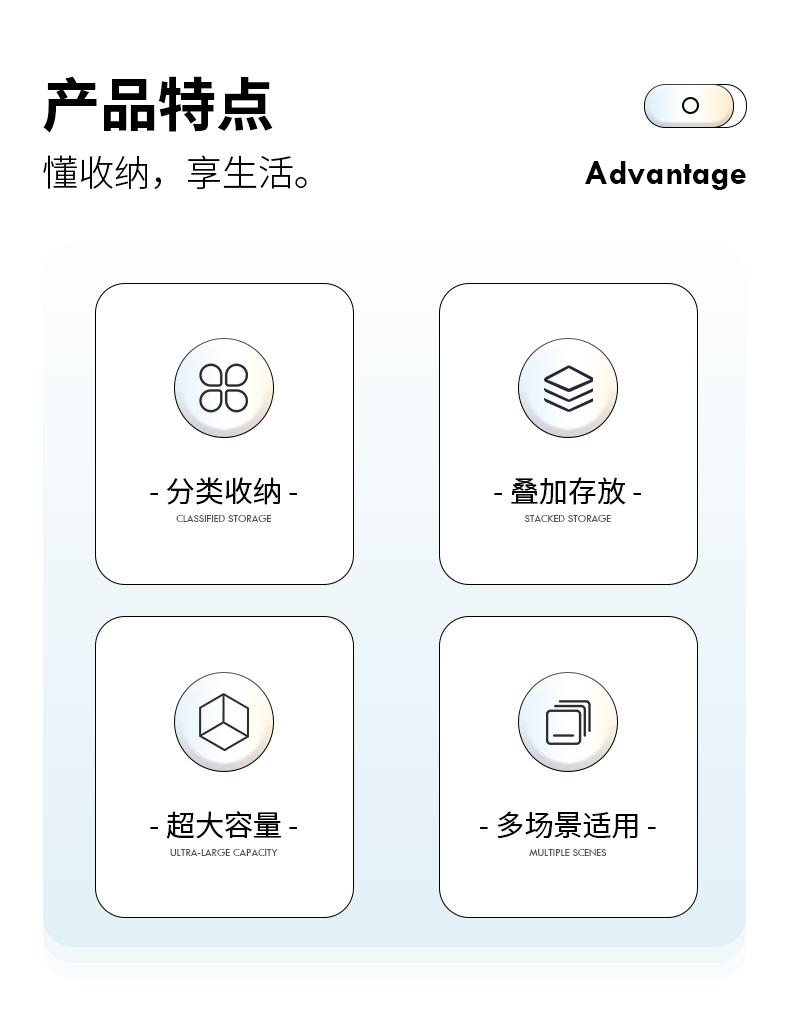 产品特点

懂收纳，享生活。

Advantage

- 分类收纳 -
CLASSIFIED STORAGE

- 叠加存放 -
STACKED STORAGE

- 超大容量 -
ULTRA-LARGE CAPACITY

- 多场景适用 -
MULTIPLE SCENES