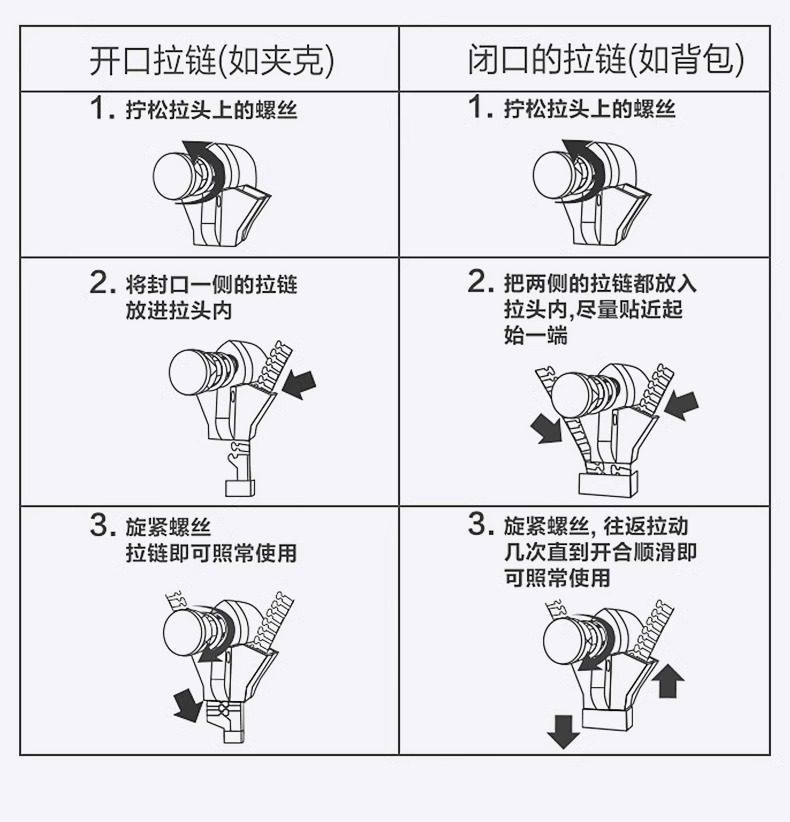 | 开口拉链(如夹克) | 闭口的拉链(如背包) |
|---|---|
| 1. 拧松拉头上的螺丝 | 1. 拧松拉头上的螺丝 |
| 2. 将封口一侧的拉链放进拉头内 | 2. 把两侧的拉链都放入拉头内,尽量贴近起始一端 |
| 3. 旋紧螺丝 拉链即可照常使用 | 3. 旋紧螺丝, 往返拉动几次直到开合顺滑即可照常使用 |