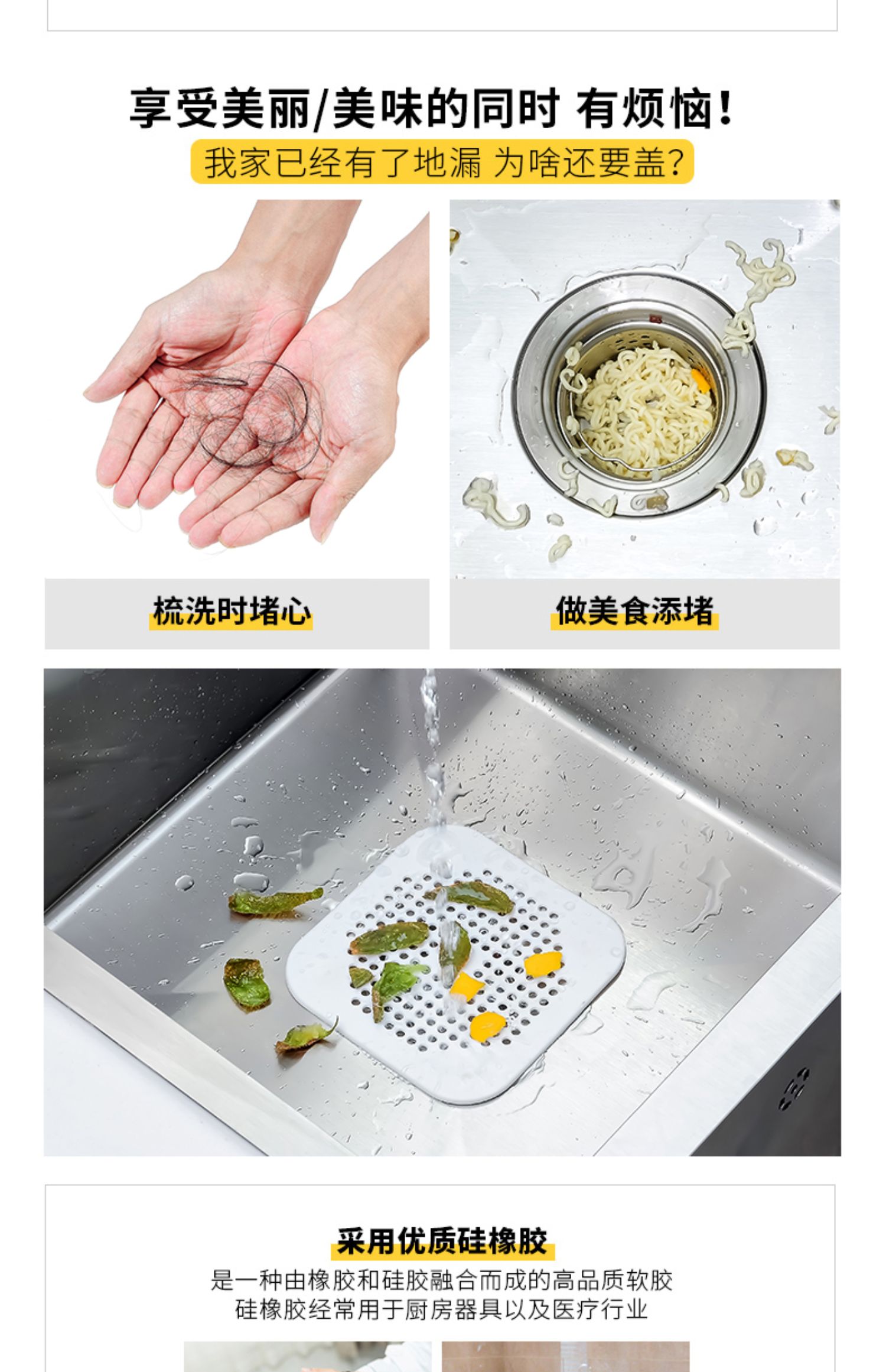 享受美丽/美味的同时 有烦恼!

我家已经有了地漏 为啥还要盖?

梳洗时堵心

做美食添堵

采用优质硅橡胶

是一种由橡胶和硅胶融合而成的高品质软胶
硅橡胶经常用于厨房器具以及医疗行业