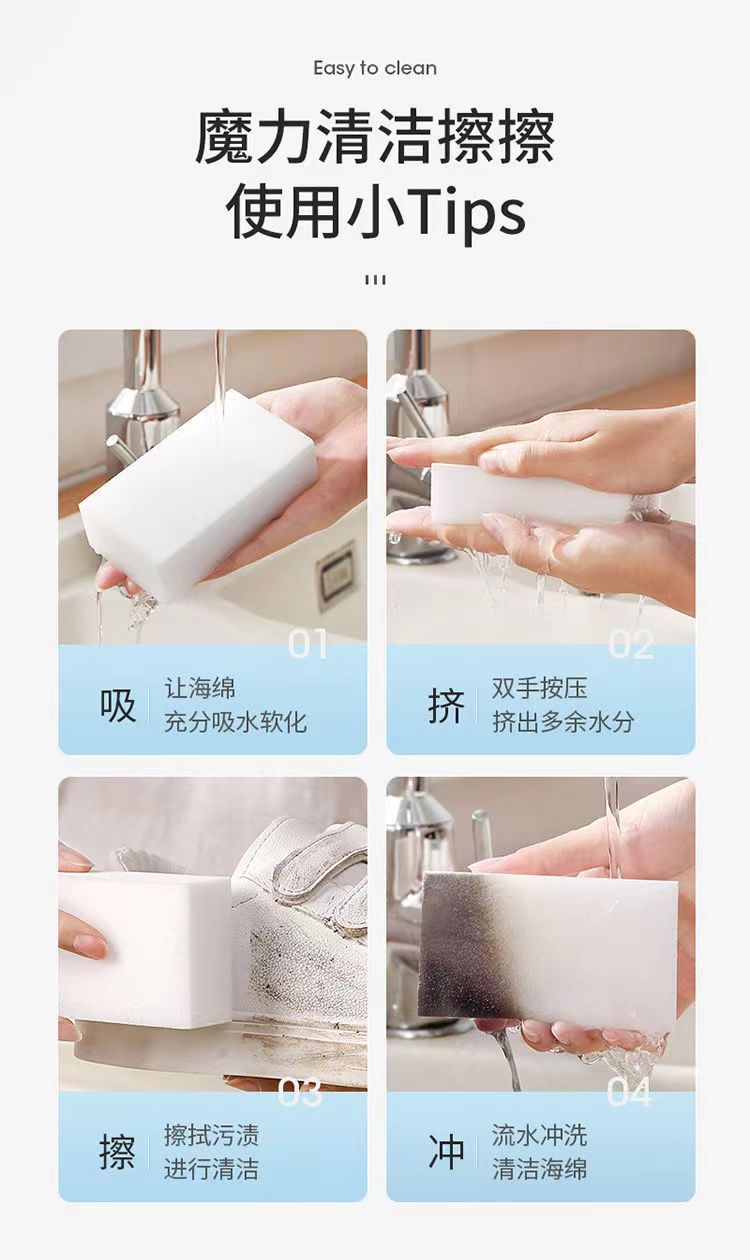 Easy to clean

魔力清洁擦擦
使用小Tips

01
吸
让海绵
充分吸水软化

02
挤
双手按压
挤出多余水分

03
擦
擦拭污渍
进行清洁

04
冲
流水冲洗
清洁海绵