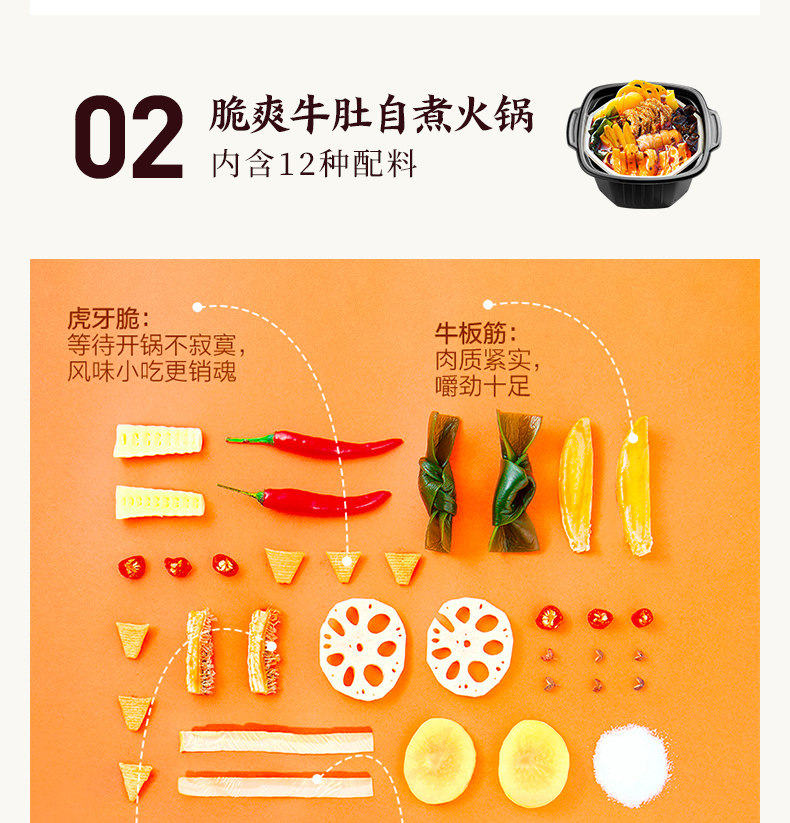 02
脆爽牛肚自煮火锅
内含12种配料

虎牙脆：
等待开锅不寂寞，
风味小吃更销魂

牛板筋：
肉质紧实，
嚼劲十足