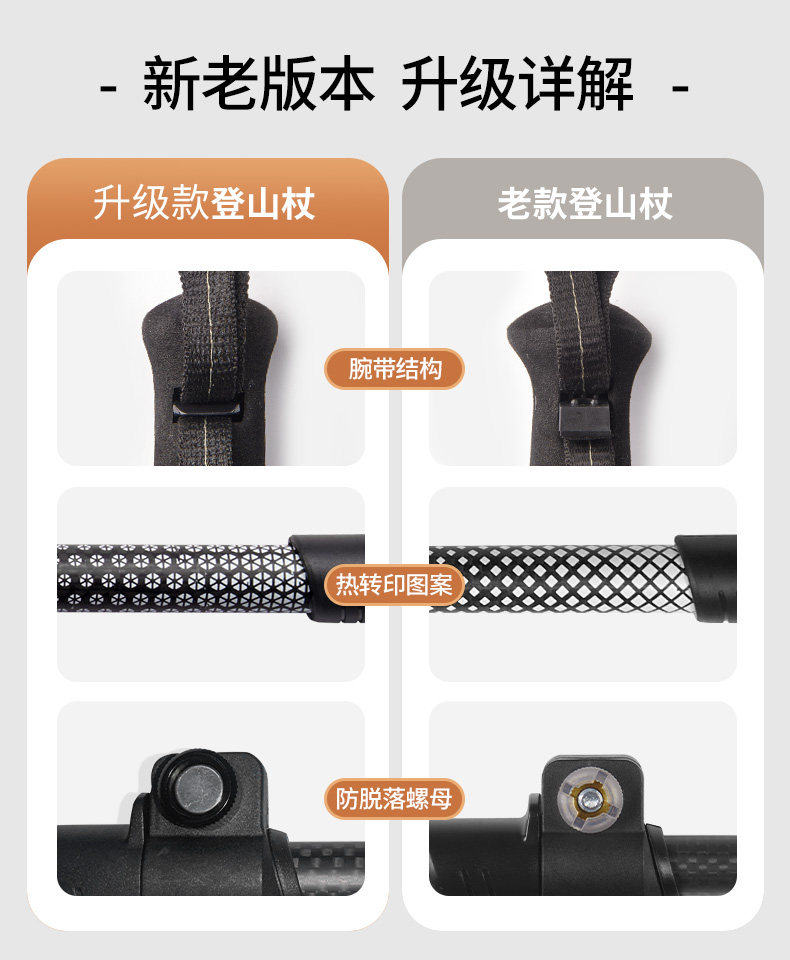 - 新老版本 升级详解 -

升级款登山杖

老款登山杖

腕带结构

热转印图案

防脱落螺母