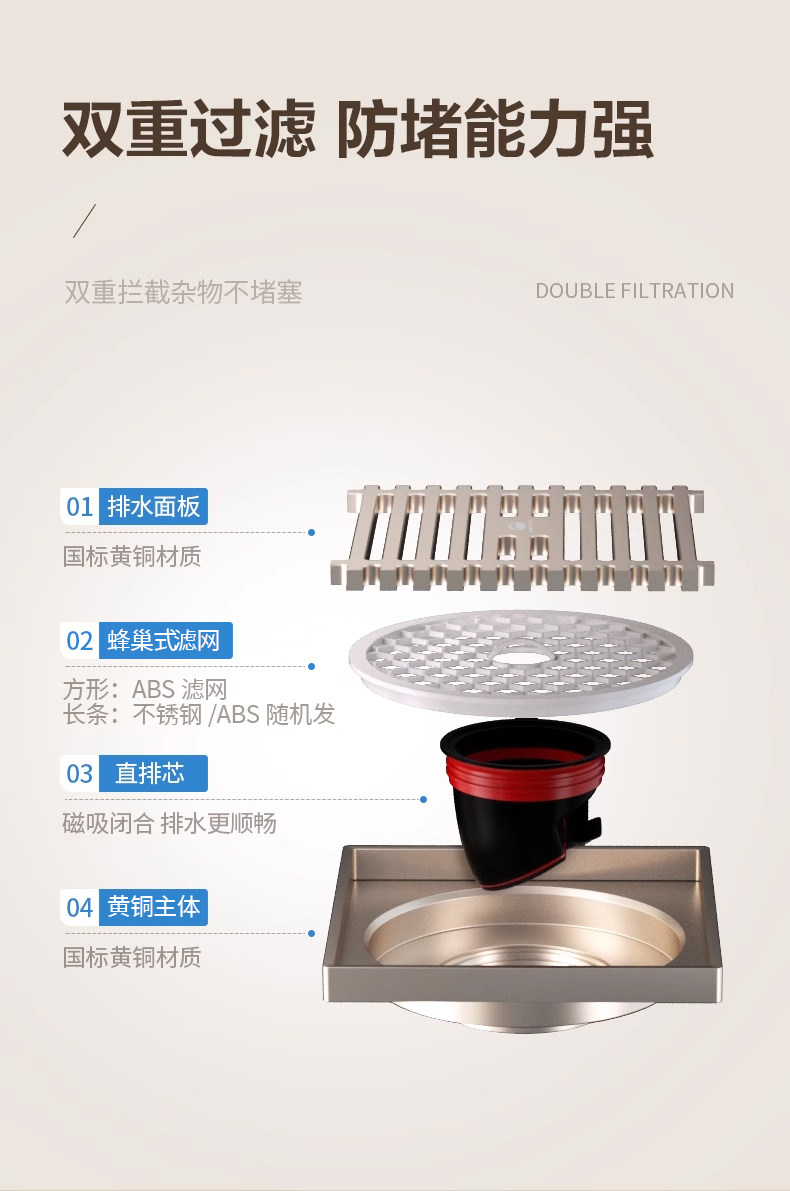 双重过滤 防堵能力强

双重拦截杂物不堵塞

DOUBLE FILTRATION

01 排水面板

国标黄铜材质

02 蜂巢式滤网

方形：ABS 滤网
长条：不锈钢 /ABS 随机发

03 直排芯

磁吸闭合 排水更顺畅

04 黄铜主体

国标黄铜材质