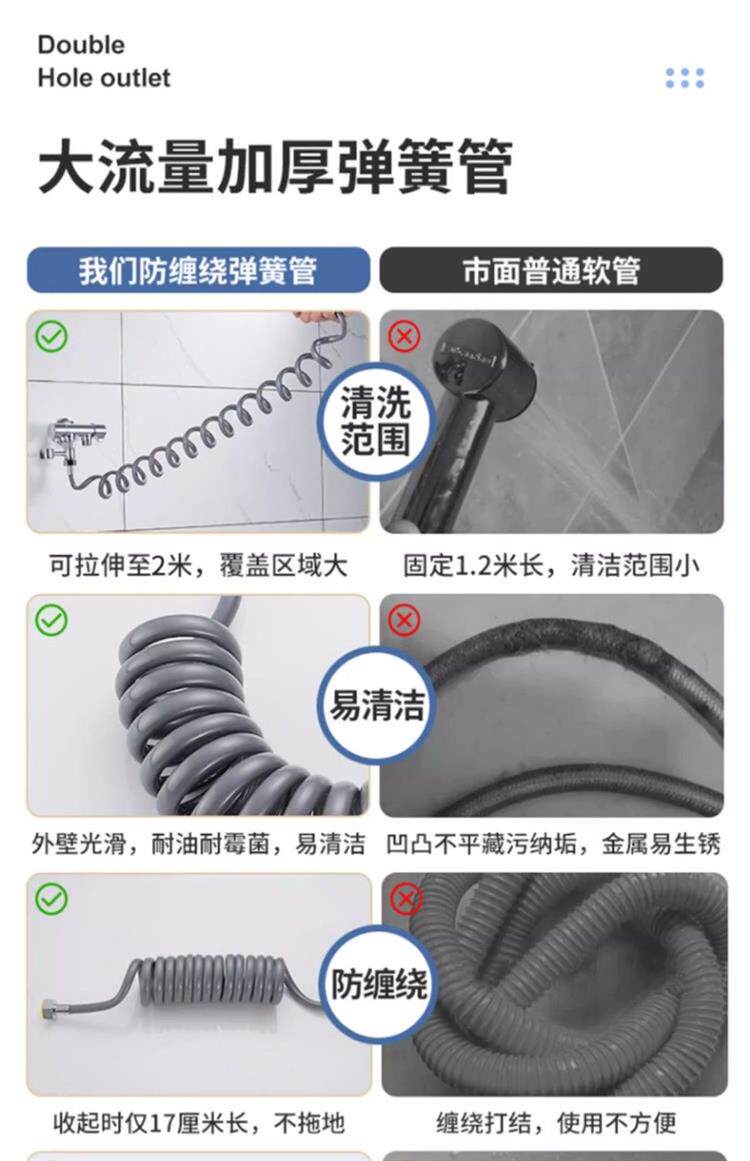 Double
Hole outlet

大流量加厚弹簧管

我们防缠绕弹簧管

市面普通软管

清洗范围

可拉伸至2米，覆盖区域大

固定1.2米长，清洁范围小

易清洁

外壁光滑，耐油耐霉菌，易清洁

凹凸不平藏污纳垢，金属易生锈

防缠绕

收起时仅17厘米长，不拖地

缠绕打结，使用不方便