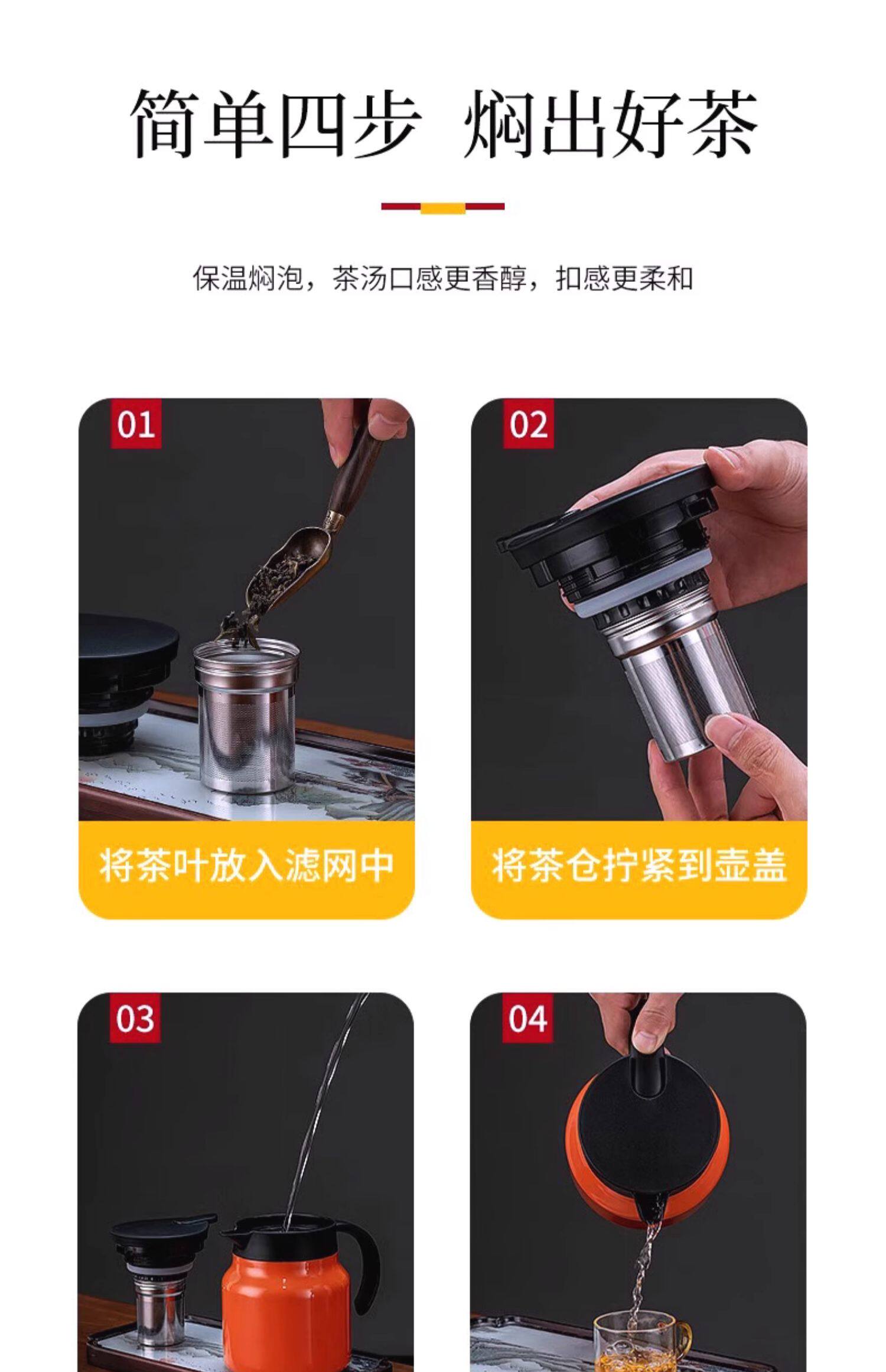 简单四步 焖出好茶

保温焖泡，茶汤口感更香醇，扣感更柔和

01

将茶叶放入滤网中

02

将茶仓拧紧到壶盖

03

04