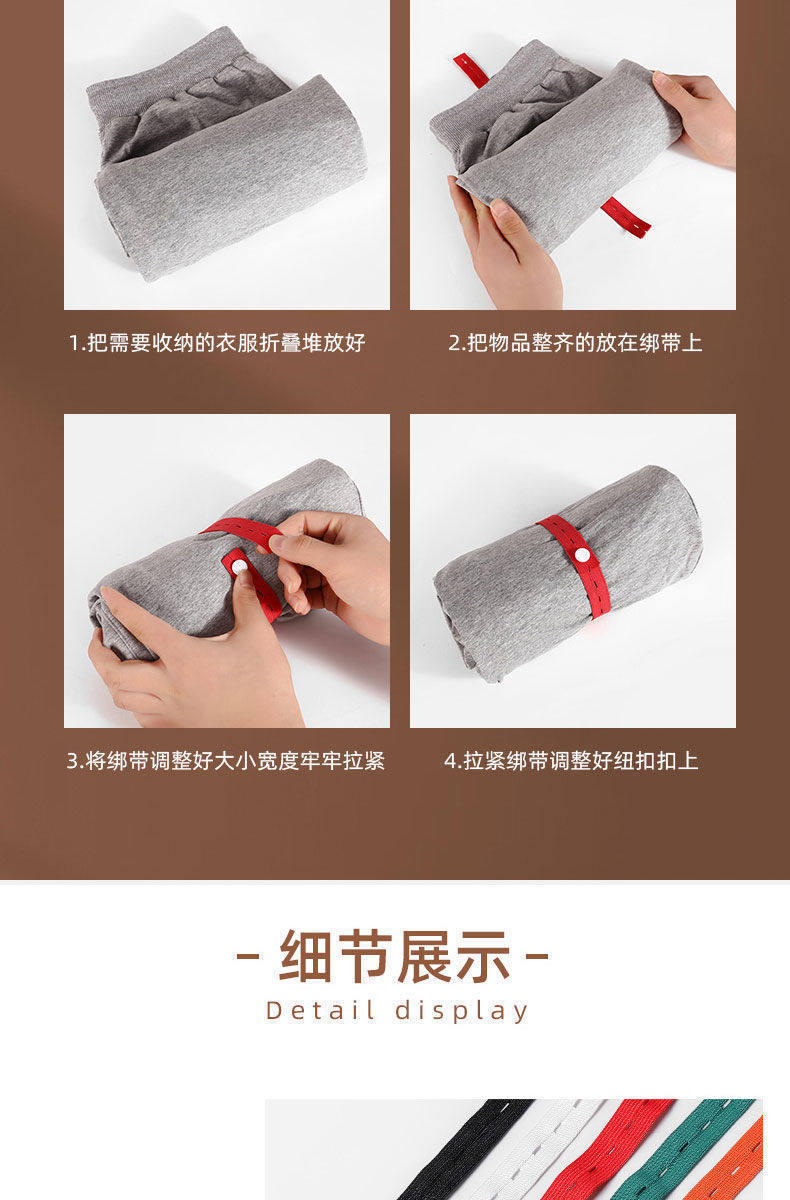 1.把需要收纳的衣服折叠堆放好

2.把物品整齐的放在绑带上

3.将绑带调整好大小宽度牢牢拉紧

4.拉紧绑带调整好纽扣扣上

- 细节展示 -

Detail display