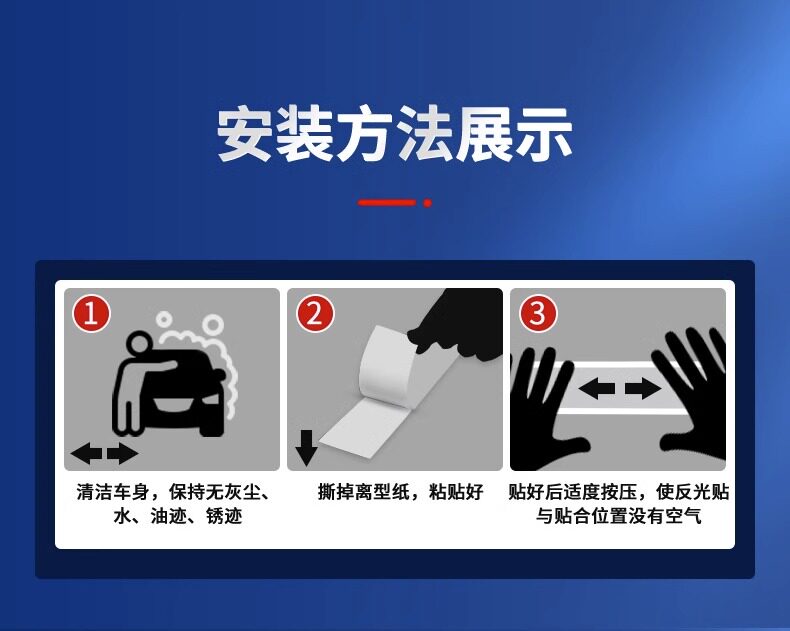 安装方法展示

1

清洁车身，保持无灰尘、水、油迹、锈迹

2

撕掉离型纸，粘贴好

3

贴好后适度按压，使反光贴与贴合位置没有空气