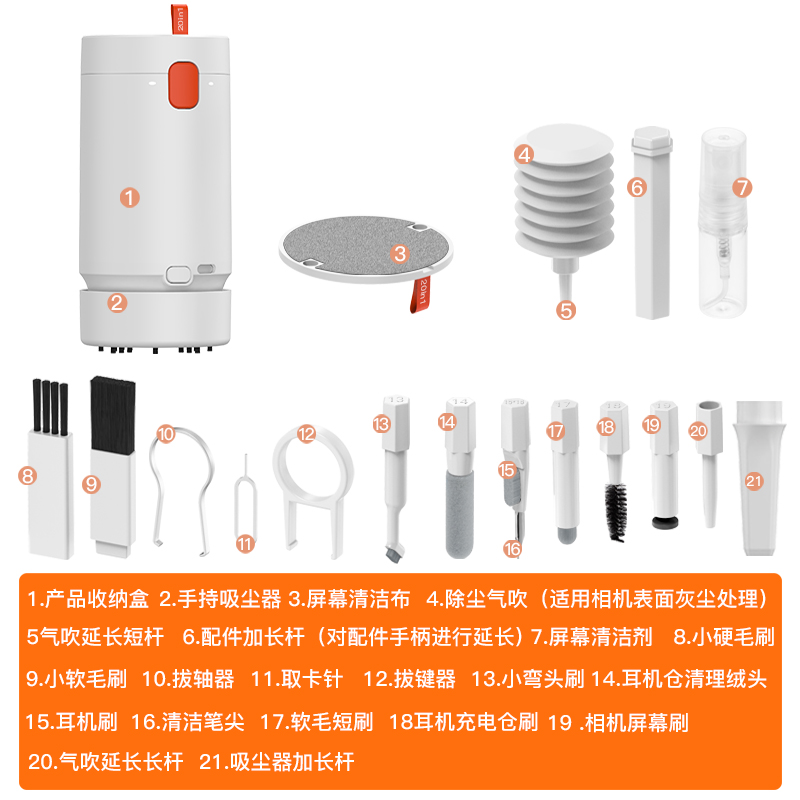 20in1

1

2

3

20in1

4

5

6

7

8

9

10

11

12

13

14

15

16

17

18

19

20

21

1.产品收纳盒 2.手持吸尘器 3.屏幕清洁布 4.除尘气吹（适用相机表面灰尘处理）

5气吹延长短杆 6.配件加长杆（对配件手柄进行延长）7.屏幕清洁剂 8.小硬毛刷

9.小软毛刷 10.拔轴器 11.取卡针 12.拔键器 13.小弯头刷 14.耳机仓清理绒头

15.耳机刷 16.清洁笔尖 17.软毛短刷 18耳机充电仓刷 19 .相机屏幕刷

20.气吹延长长杆 21.吸尘器加长杆