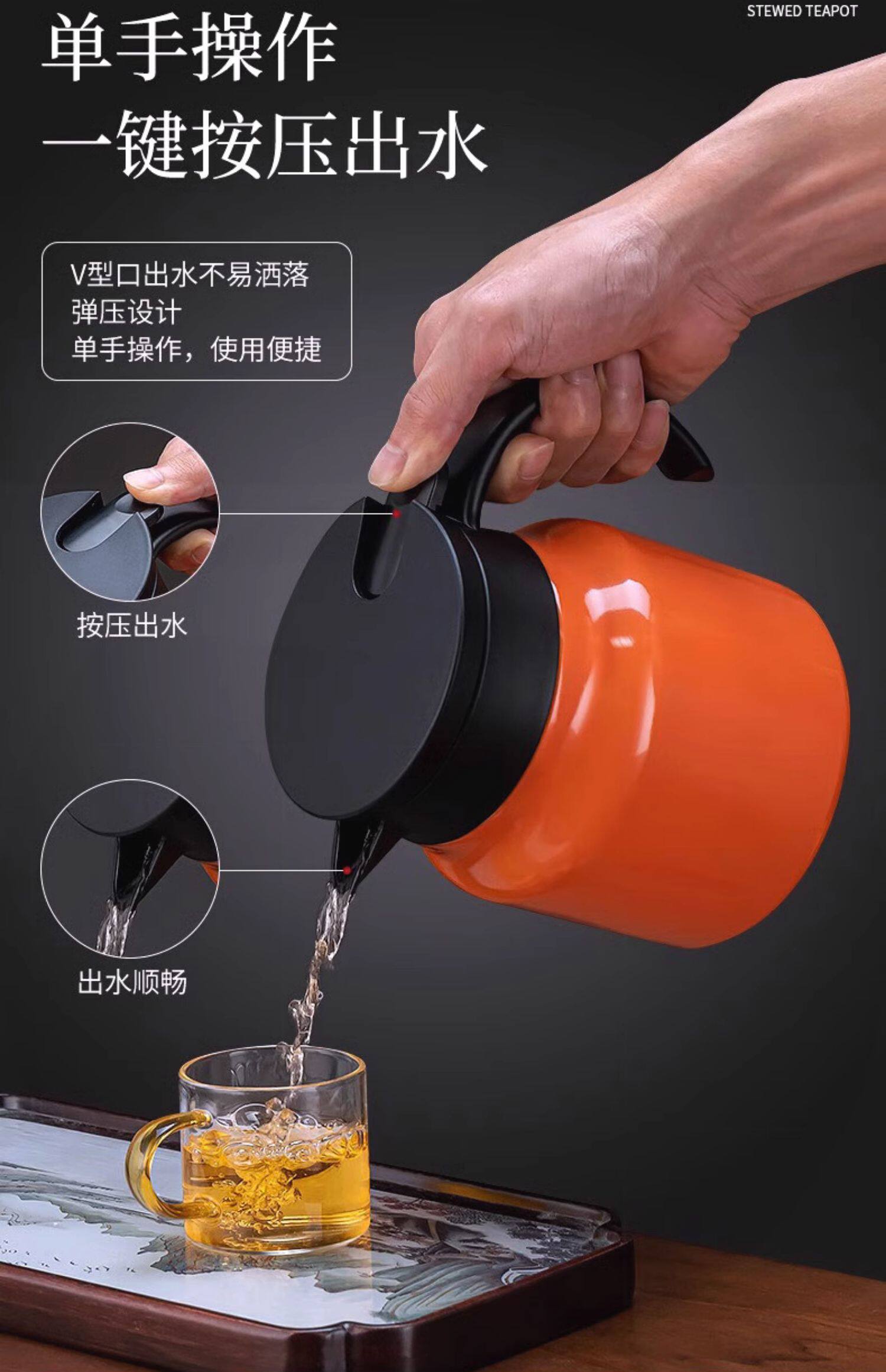 STEWED TEAPOT

单手操作
一键按压出水

V型口出水不易洒落
弹压设计
单手操作，使用便捷

按压出水

出水顺畅