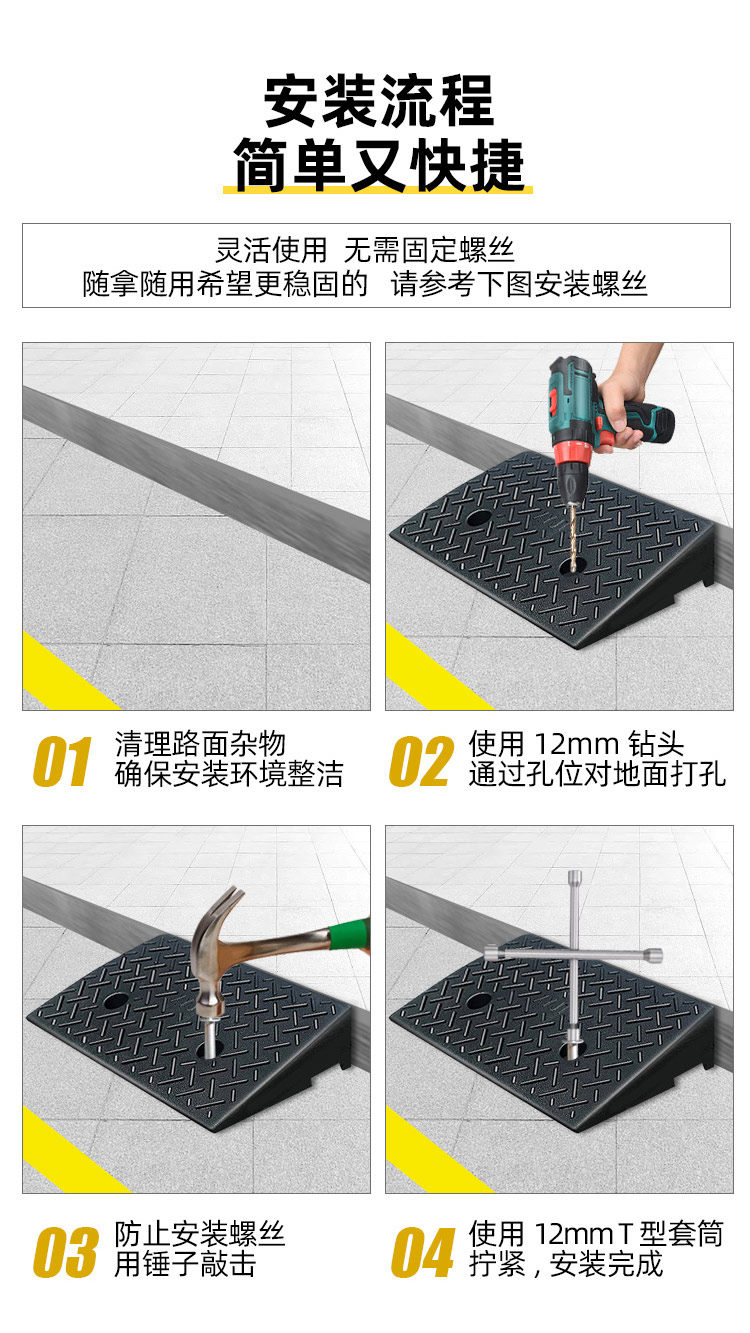 安装流程
简单又快捷

灵活使用 无需固定螺丝
随拿随用希望更稳固的 请参考下图安装螺丝

01 清理路面杂物
确保安装环境整洁

02 使用 12mm 钻头
通过孔位对地面打孔

03 防止安装螺丝
用锤子敲击

04 使用 12mm T 型套筒
拧紧，安装完成