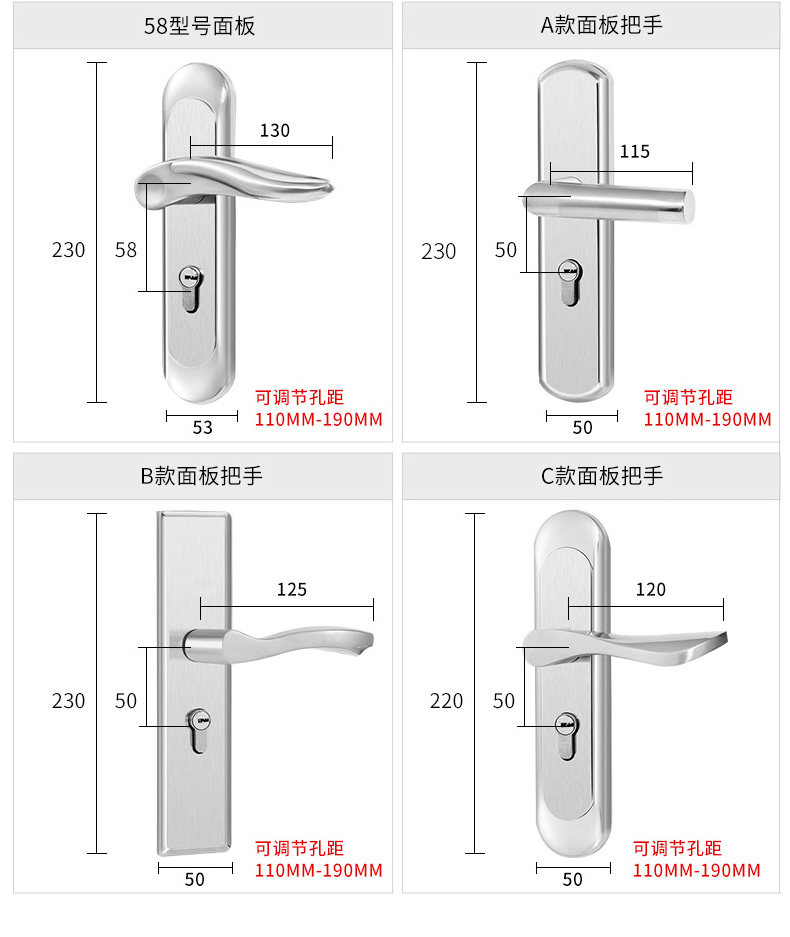 58型号面板

130

230

58

53

可调节孔距
110MM-190MM

A款面板把手

115

230

50

50

可调节孔距
110MM-190MM

B款面板把手

125

230

50

50

可调节孔距
110MM-190MM

C款面板把手

120

220

50

50

可调节孔距
110MM-190MM