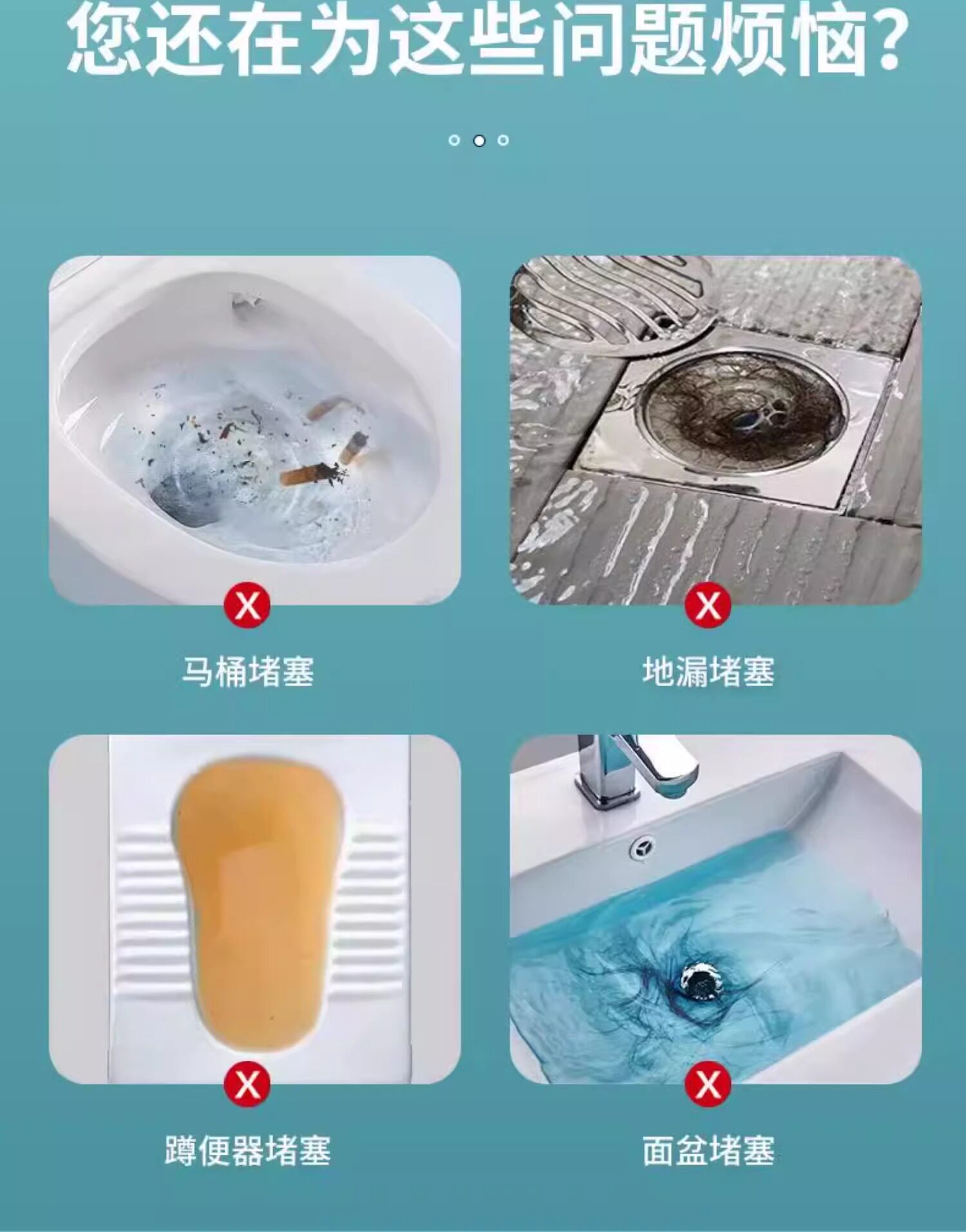 您还在为这些问题烦恼?

X

马桶堵塞

X

地漏堵塞

X

蹲便器堵塞

X

面盆堵塞