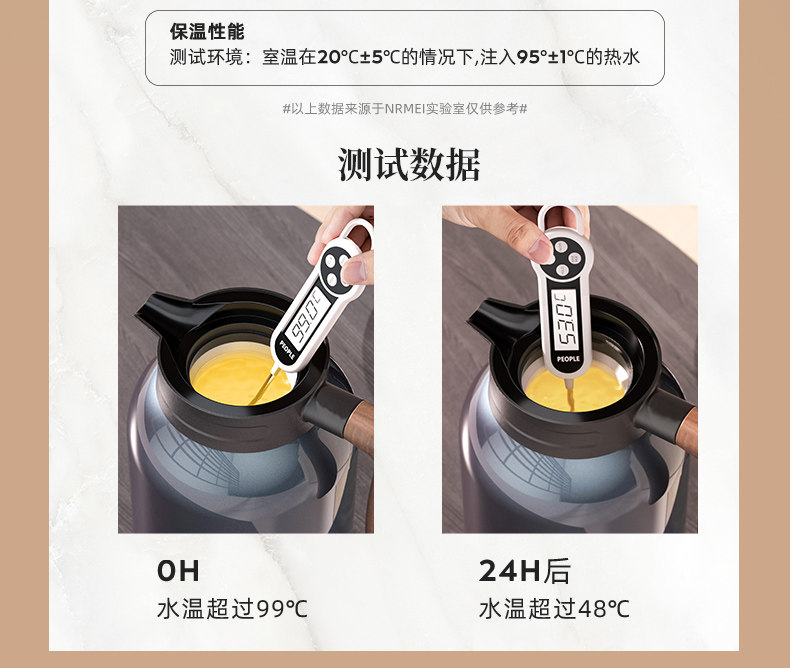 保温性能
测试环境：室温在20℃±5℃的情况下,注入95°±1℃的热水

#以上数据来源于NRMEI实验室仅供参考#

测试数据

99.0℃
PEOPLE

53.0℃
PEOPLE

0H
水温超过99℃

24H后
水温超过48℃