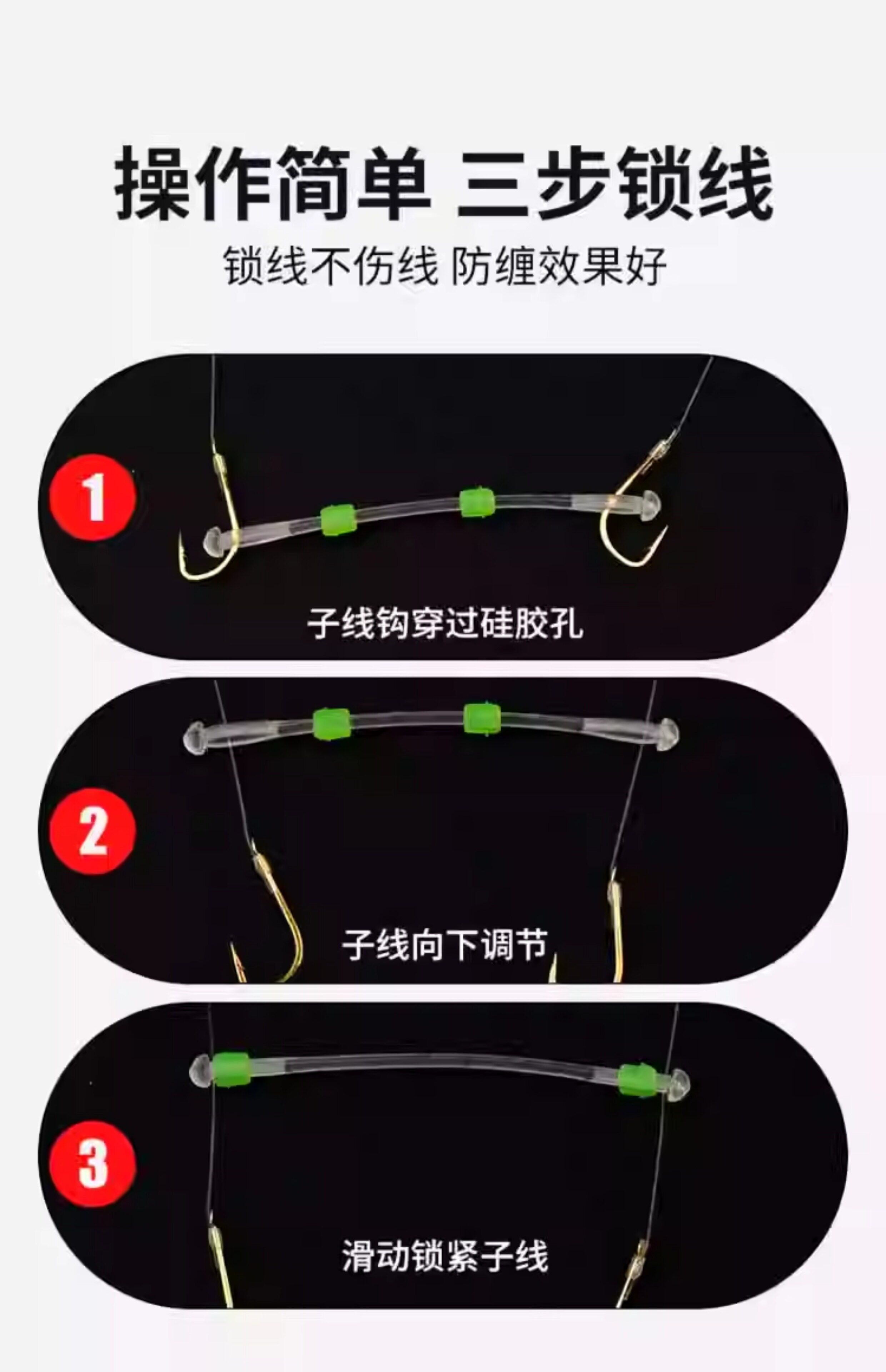 操作简单 三步锁线

锁线不伤线 防缠效果好

1

子线钩穿过硅胶孔

2

子线向下调节

3

滑动锁紧子线