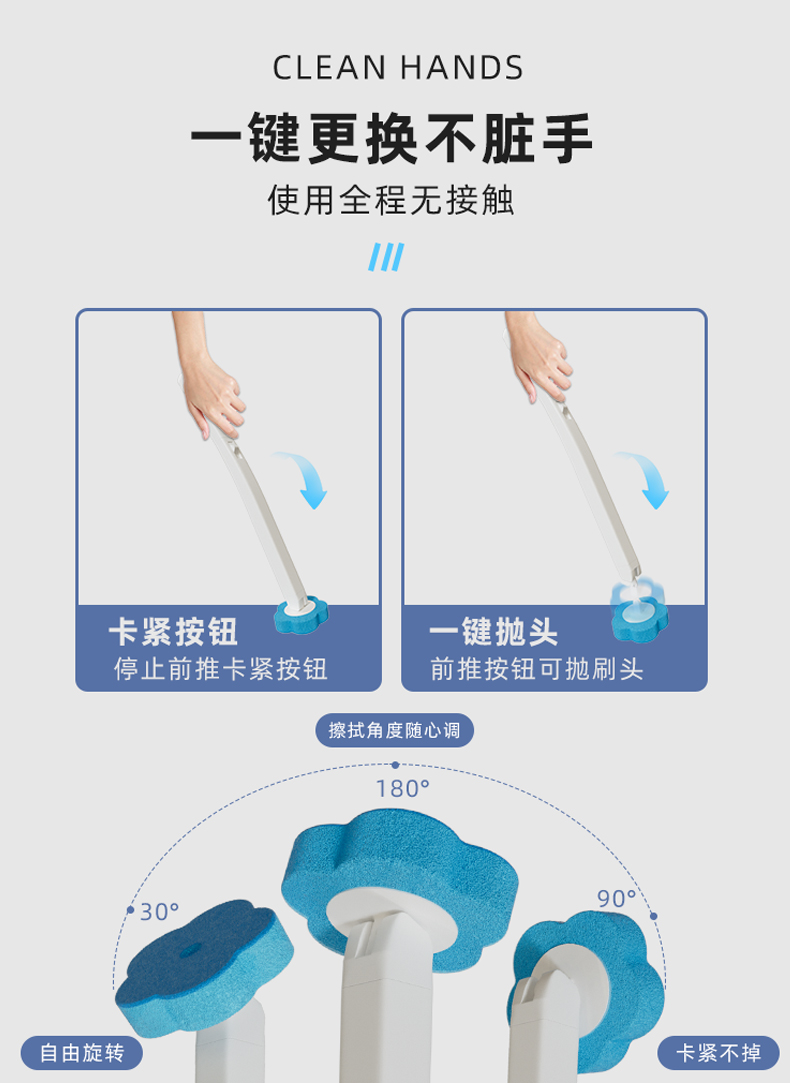 CLEAN HANDS

一键更换不脏手

使用全程无接触

卡紧按钮
停止前推卡紧按钮

一键抛头
前推按钮可抛刷头

擦拭角度随心调

180°

30°

90°

自由旋转

卡紧不掉