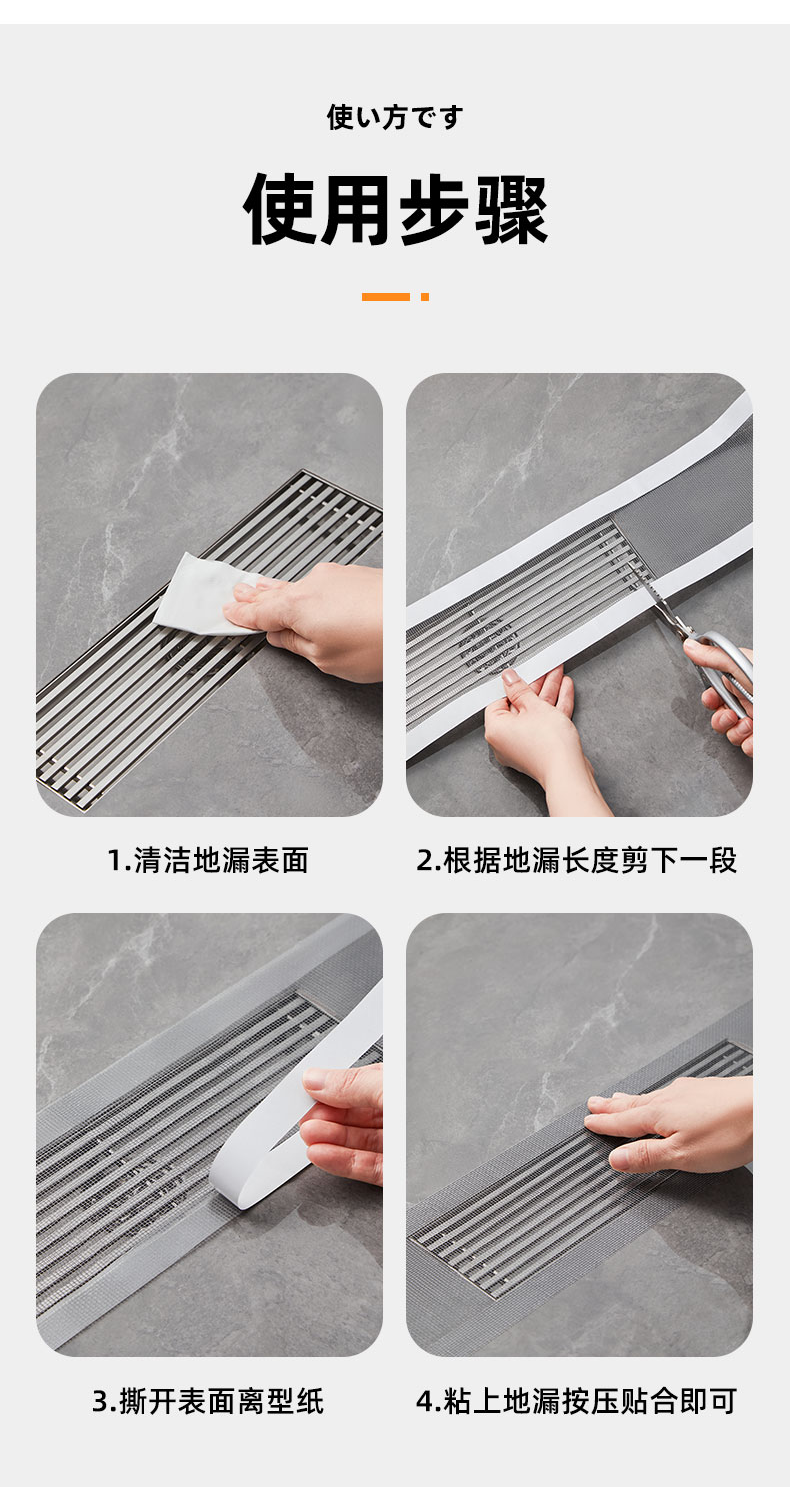 使い方です

使用步骤

1.清洁地漏表面

2.根据地漏长度剪下一段

3.撕开表面离型纸

4.粘上地漏按压贴合即可