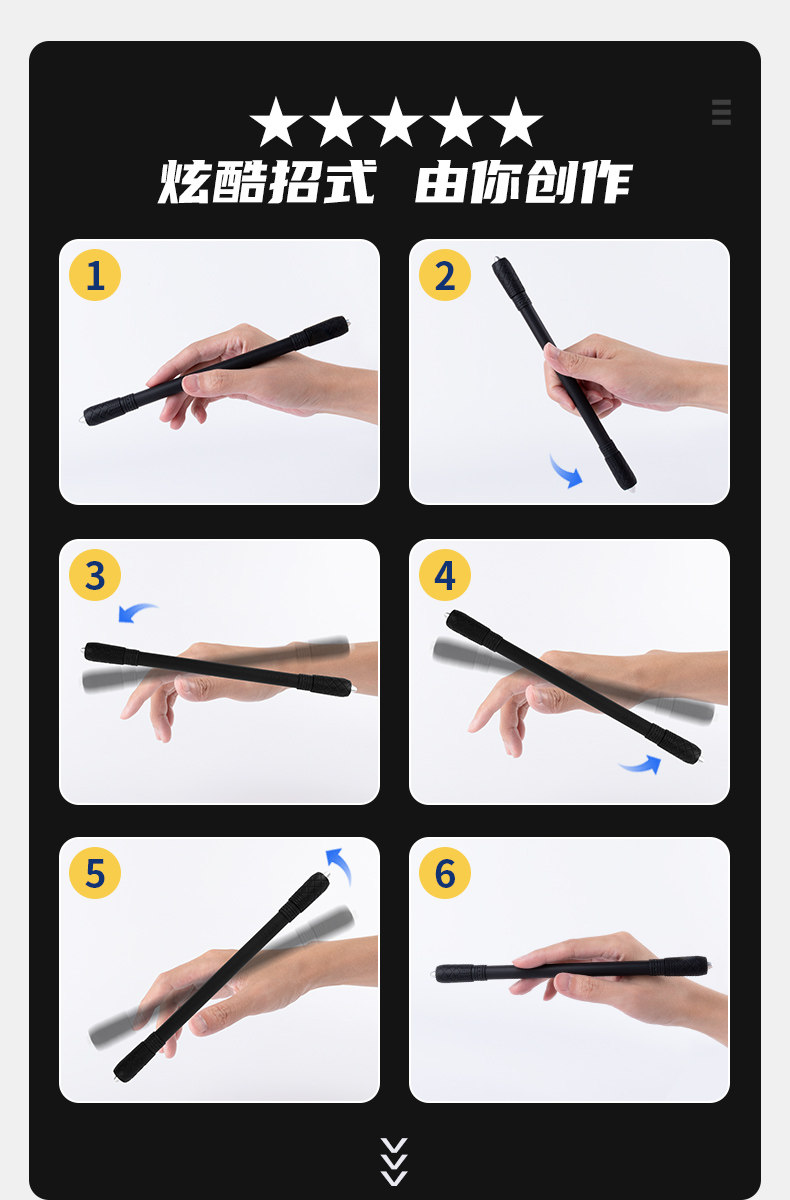 ★★★★★
炫酷招式 由你创作

1

2

3

4

5

6