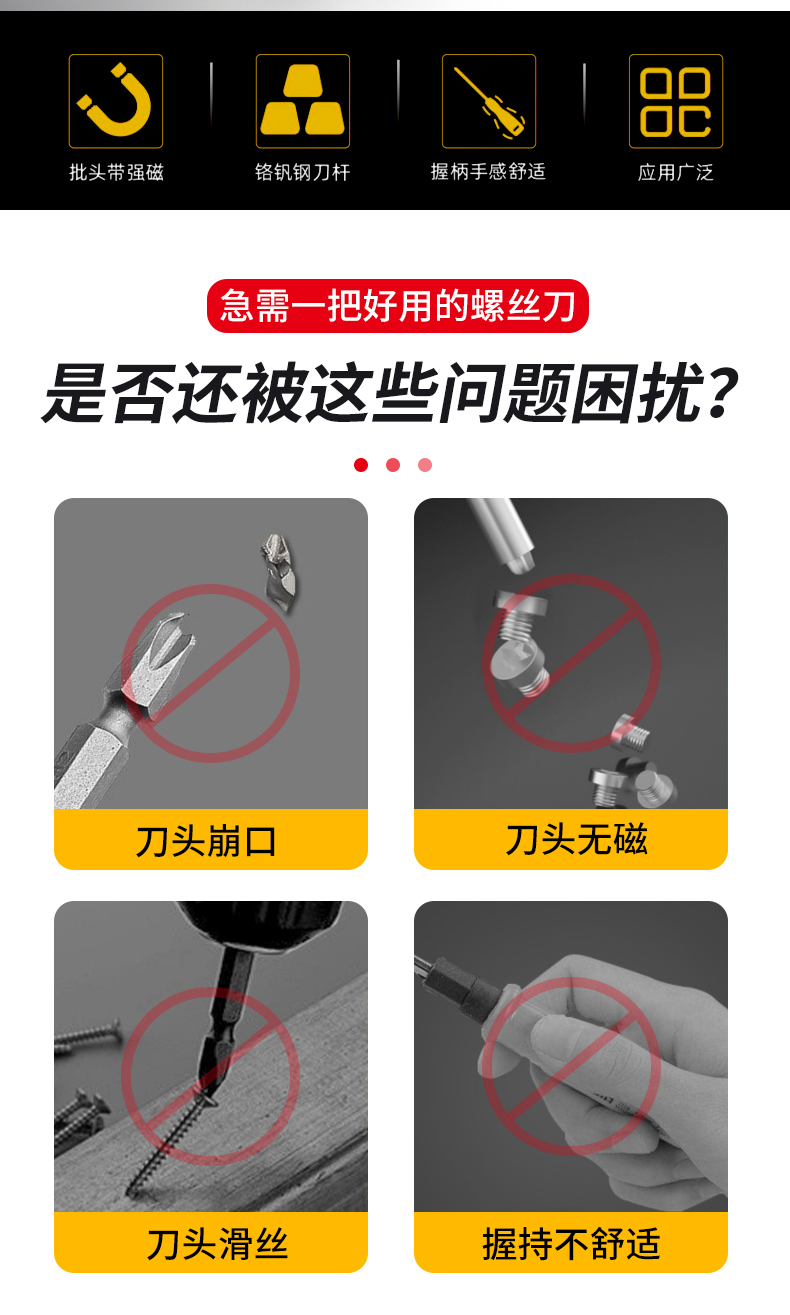 批头带强磁

铬钒钢刀杆

握柄手感舒适

应用广泛

急需一把好用的螺丝刀

是否还被这些问题困扰?

刀头崩口

刀头无磁

刀头滑丝

握持不舒适