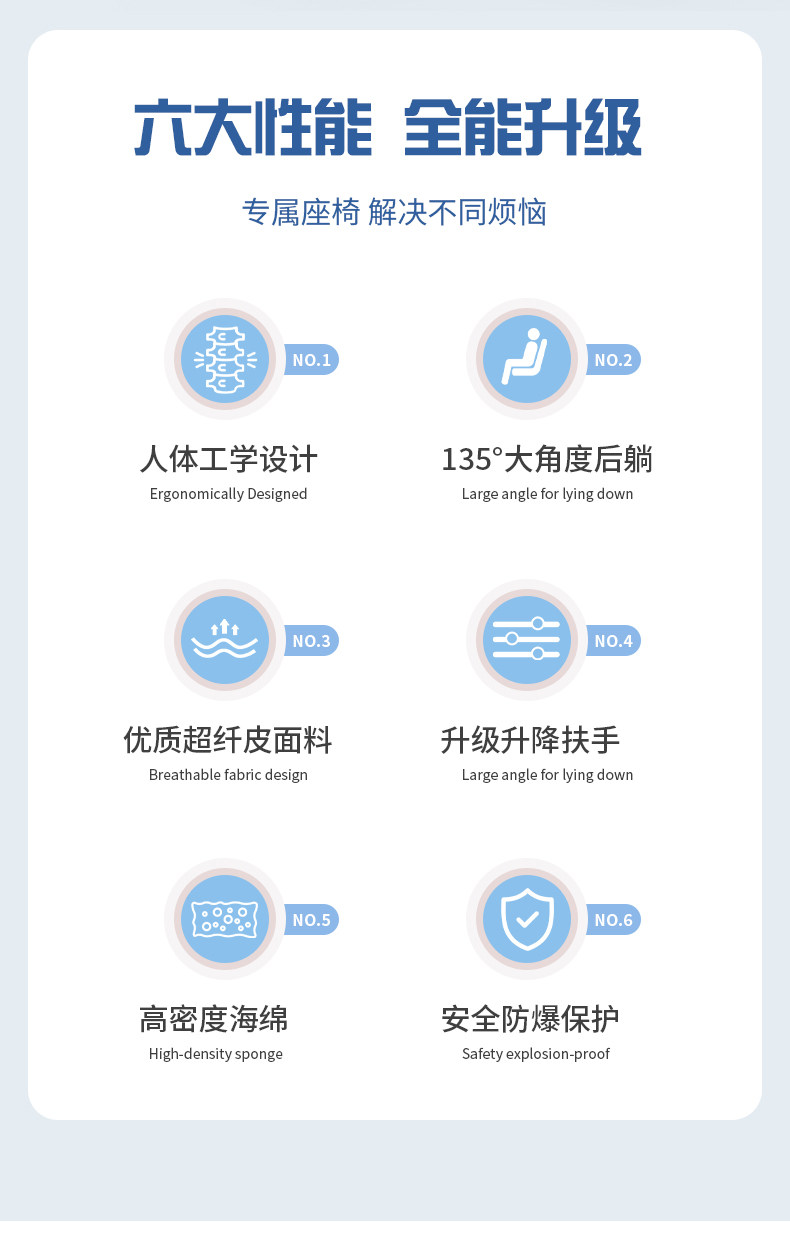 六大性能 全能升级

专属座椅 解决不同烦恼

NO.1

人体工学设计

Ergonomically Designed

NO.2

135°大角度后躺

Large angle for lying down

NO.3

优质超纤皮面料

Breathable fabric design

NO.4

升级升降扶手

Large angle for lying down

NO.5

高密度海绵

High-density sponge

NO.6

安全防爆保护

Safety explosion-proof