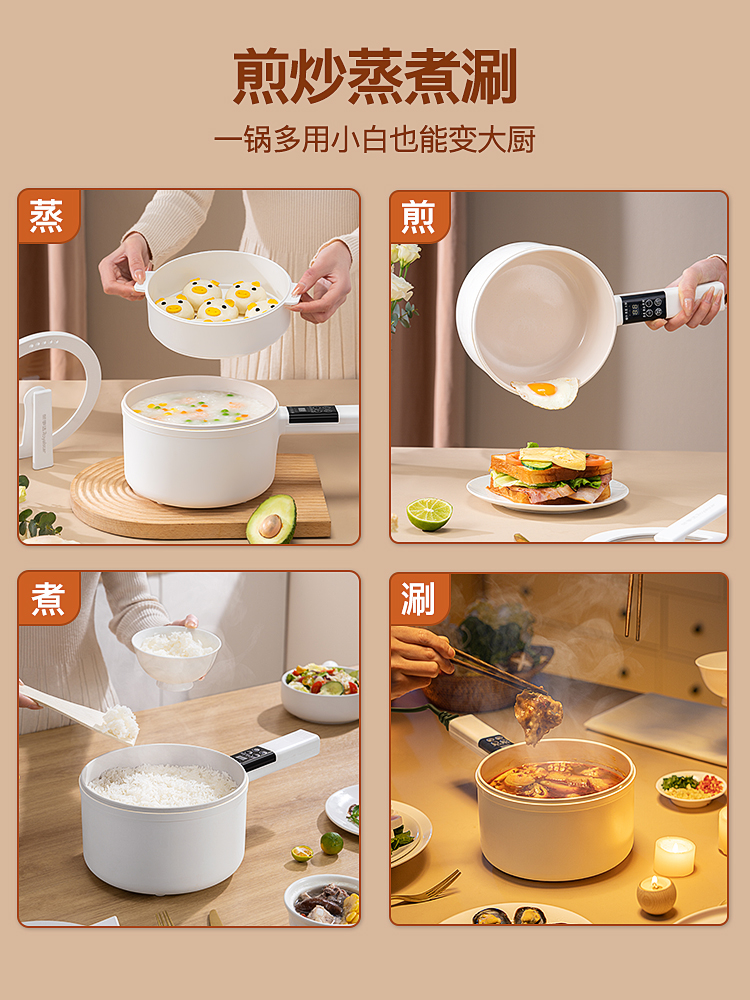 煎炒蒸煮涮
一锅多用小白也能变大厨

蒸

煎

煮

涮