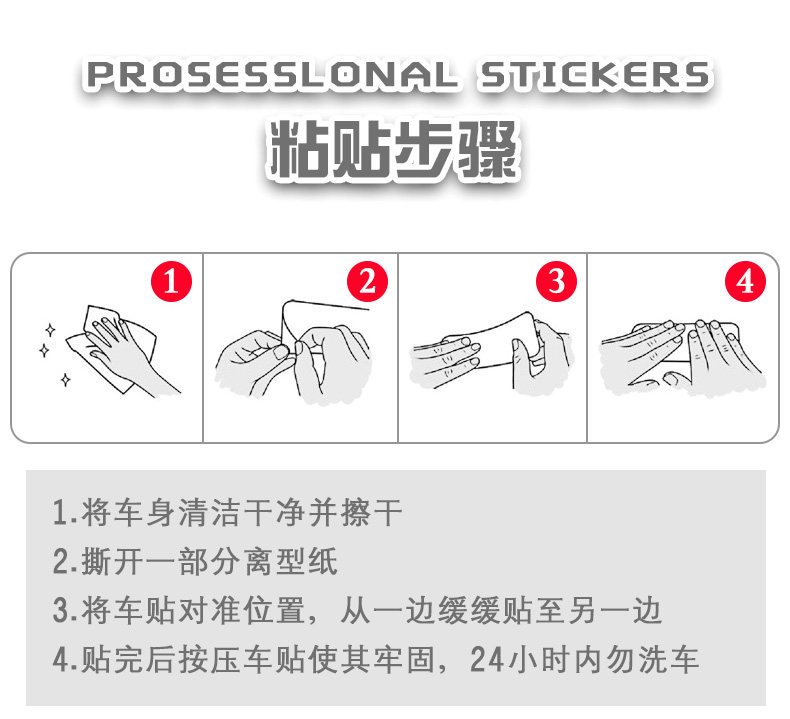 PROSESSLONAL STICKERS
粘贴步骤

1 2 3 4

1.将车身清洁干净并擦干
2.撕开一部分离型纸
3.将车贴对准位置，从一边缓缓贴至另一边
4.贴完后按压车贴使其牢固，24小时内勿洗车