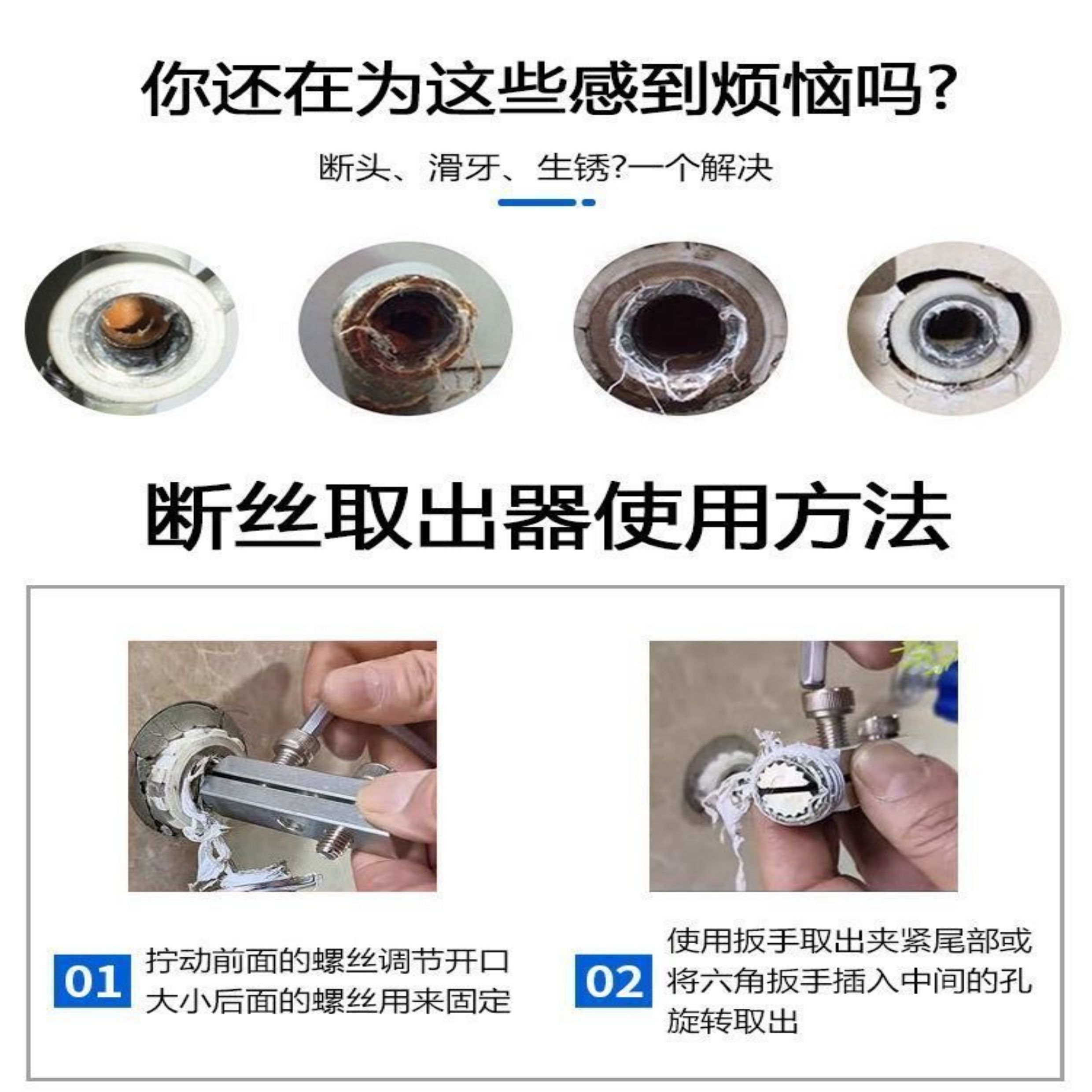 你还在为这些感到烦恼吗?

断头、滑牙、生锈?一个解决

断丝取出器使用方法

01 拧动前面的螺丝调节开口大小后面的螺丝用来固定

02 使用扳手取出夹紧尾部或将六角扳手插入中间的孔旋转取出