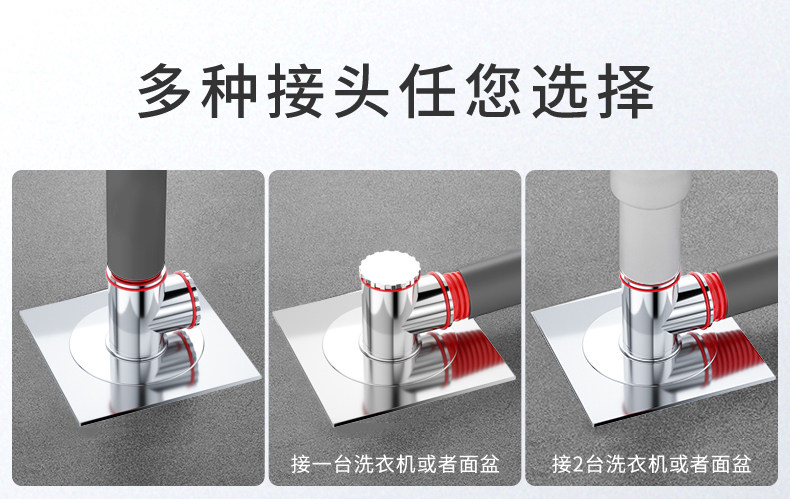 多种接头任您选择

接一台洗衣机或者面盆

接2台洗衣机或者面盆