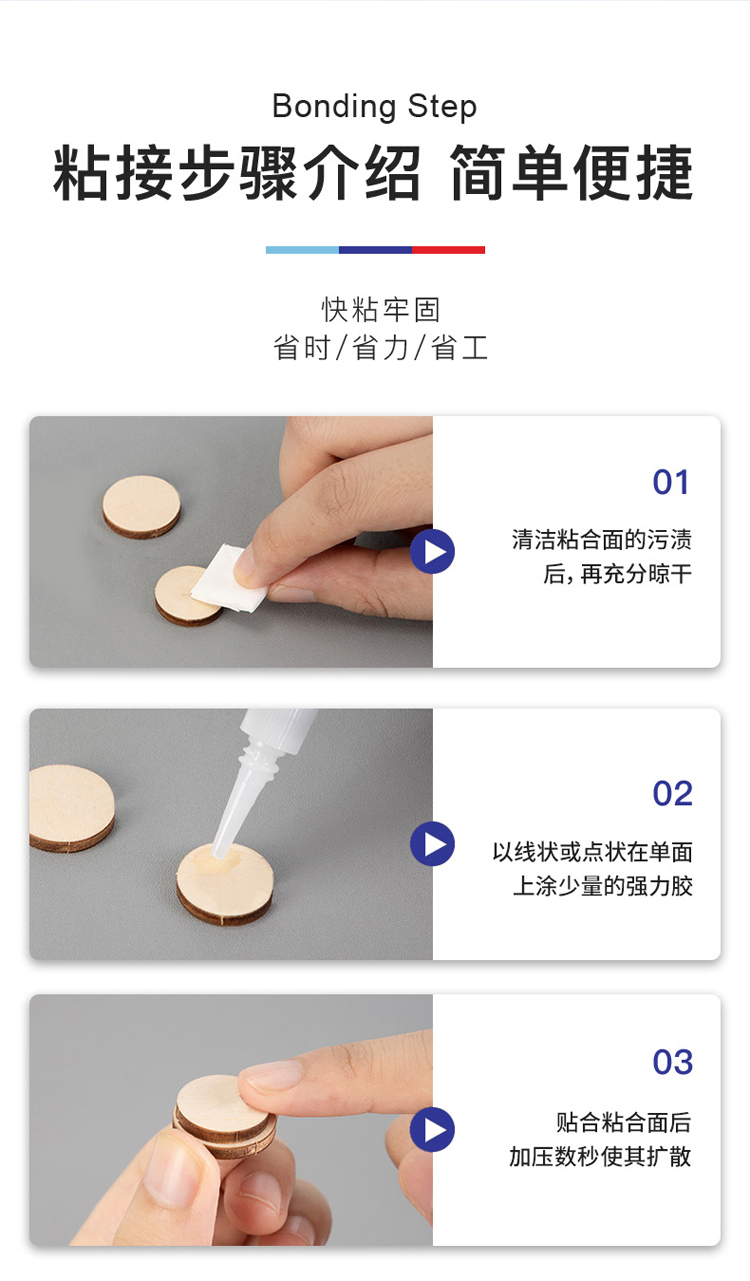 Bonding Step

粘接步骤介绍 简单便捷

快粘牢固
省时/省力/省工

01

清洁粘合面的污渍后，再充分晾干

02

以线状或点状在单面上涂少量的强力胶

03

贴合粘合面后加压数秒使其扩散