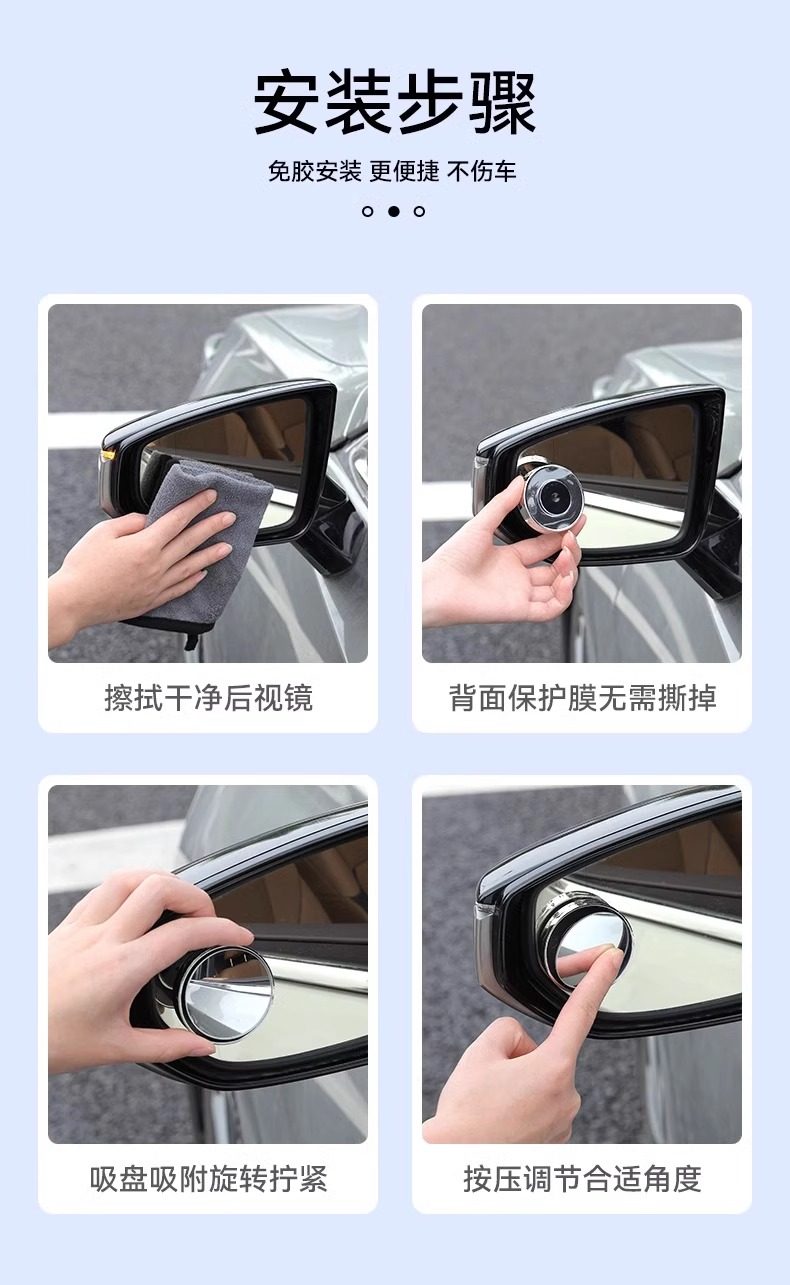 安装步骤

免胶安装 更便捷 不伤车

擦拭干净后视镜

背面保护膜无需撕掉

吸盘吸附旋转拧紧

按压调节合适角度