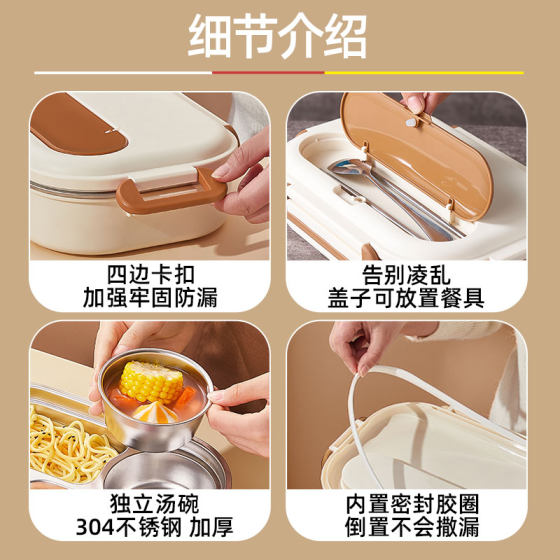 细节介绍

四边卡扣
加强牢固防漏

告别凌乱
盖子可放置餐具

独立汤碗
304不锈钢 加厚

内置密封胶圈
倒置不会撒漏