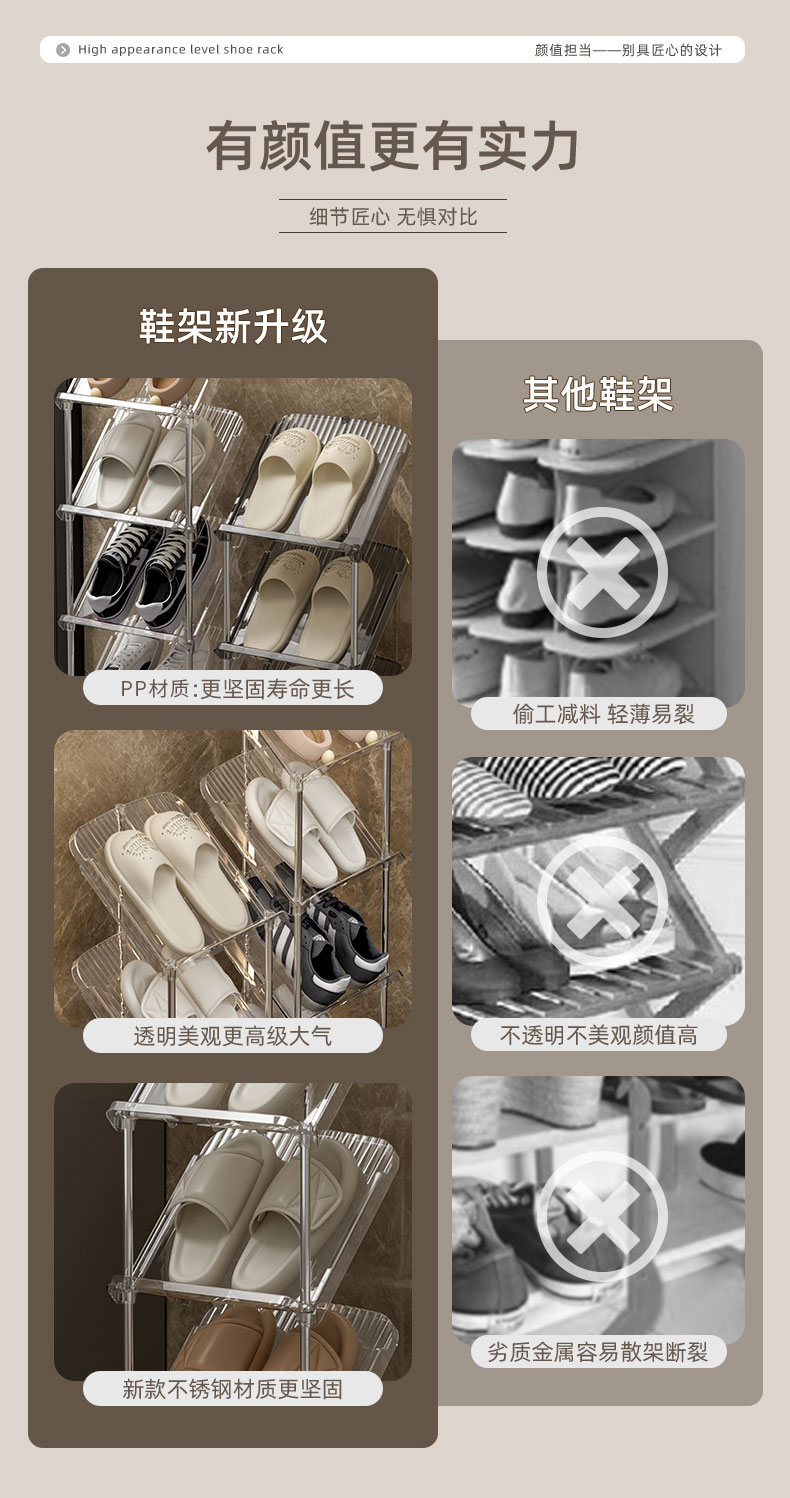 High appearance level shoe rack

颜值担当——别具匠心的设计

有颜值更有实力

细节匠心 无惧对比

鞋架新升级

PP材质:更坚固寿命更长

透明美观更高级大气

新款不锈钢材质更坚固

其他鞋架

偷工减料 轻薄易裂

不透明不美观颜值高

劣质金属容易散架断裂