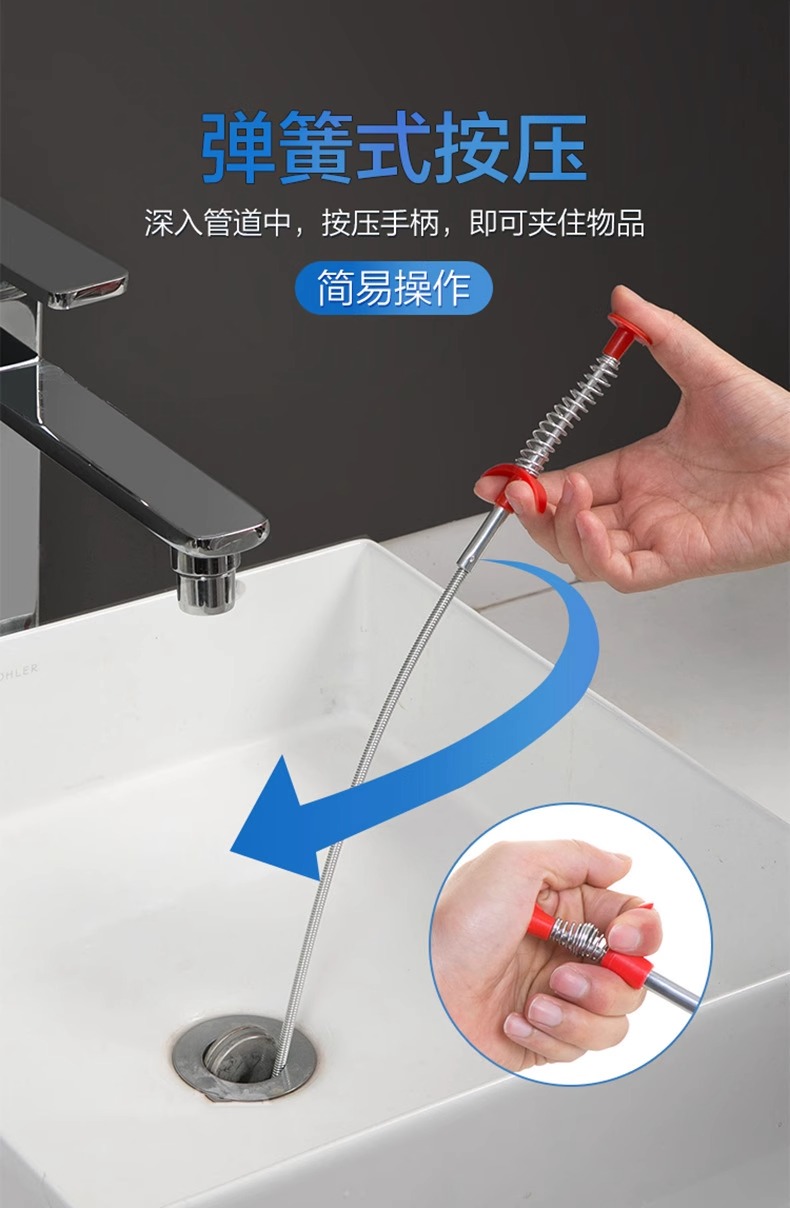 弹簧式按压

深入管道中，按压手柄，即可夹住物品

简易操作

OHLER