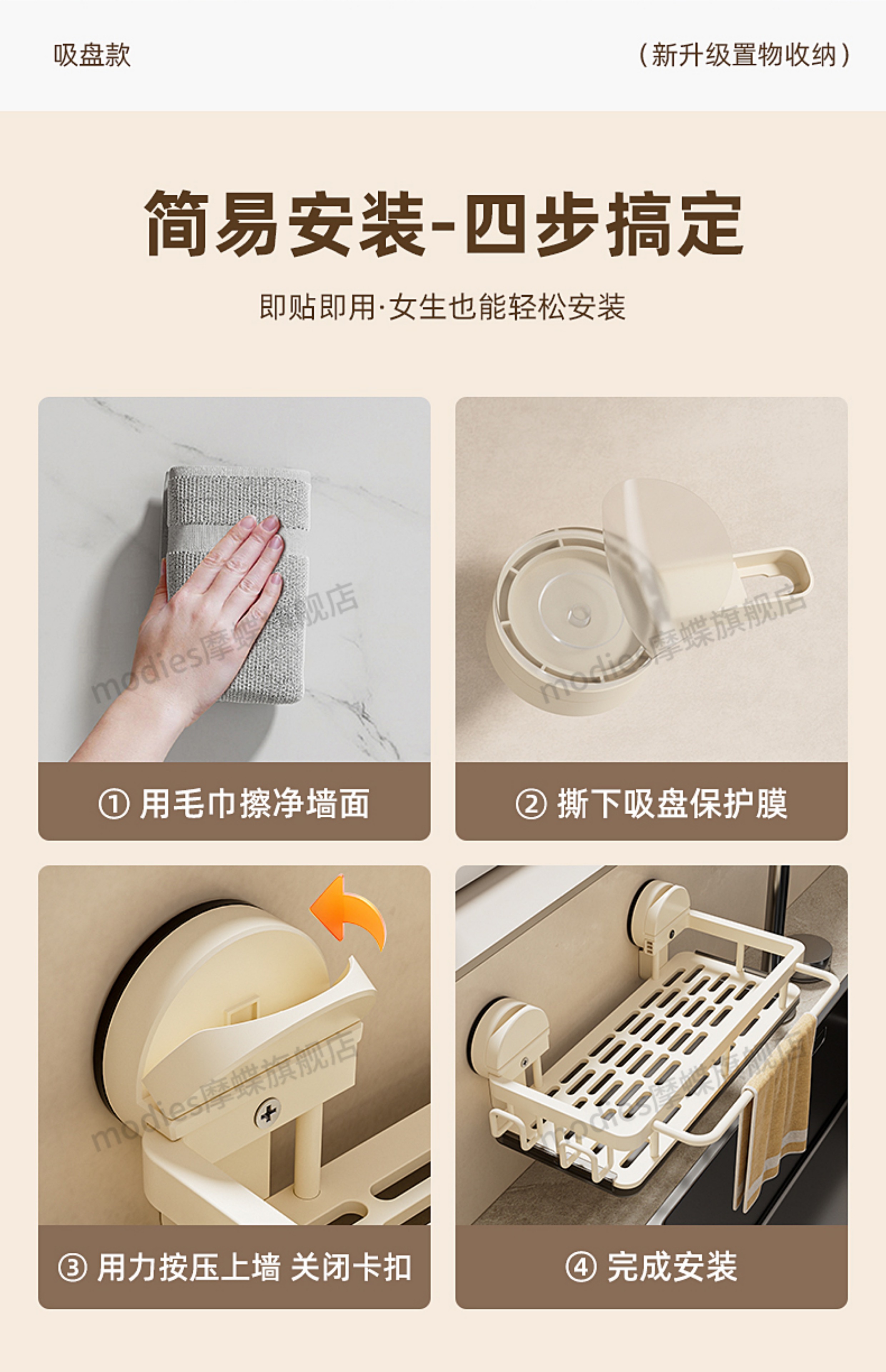 吸盘款

（新升级置物收纳）

简易安装-四步搞定

即贴即用·女生也能轻松安装

modies摩蝶旗舰店

① 用毛巾擦净墙面

modies摩蝶旗舰店

② 撕下吸盘保护膜

modies摩蝶旗舰店

③ 用力按压上墙 关闭卡扣

modies摩蝶旗舰店

④ 完成安装