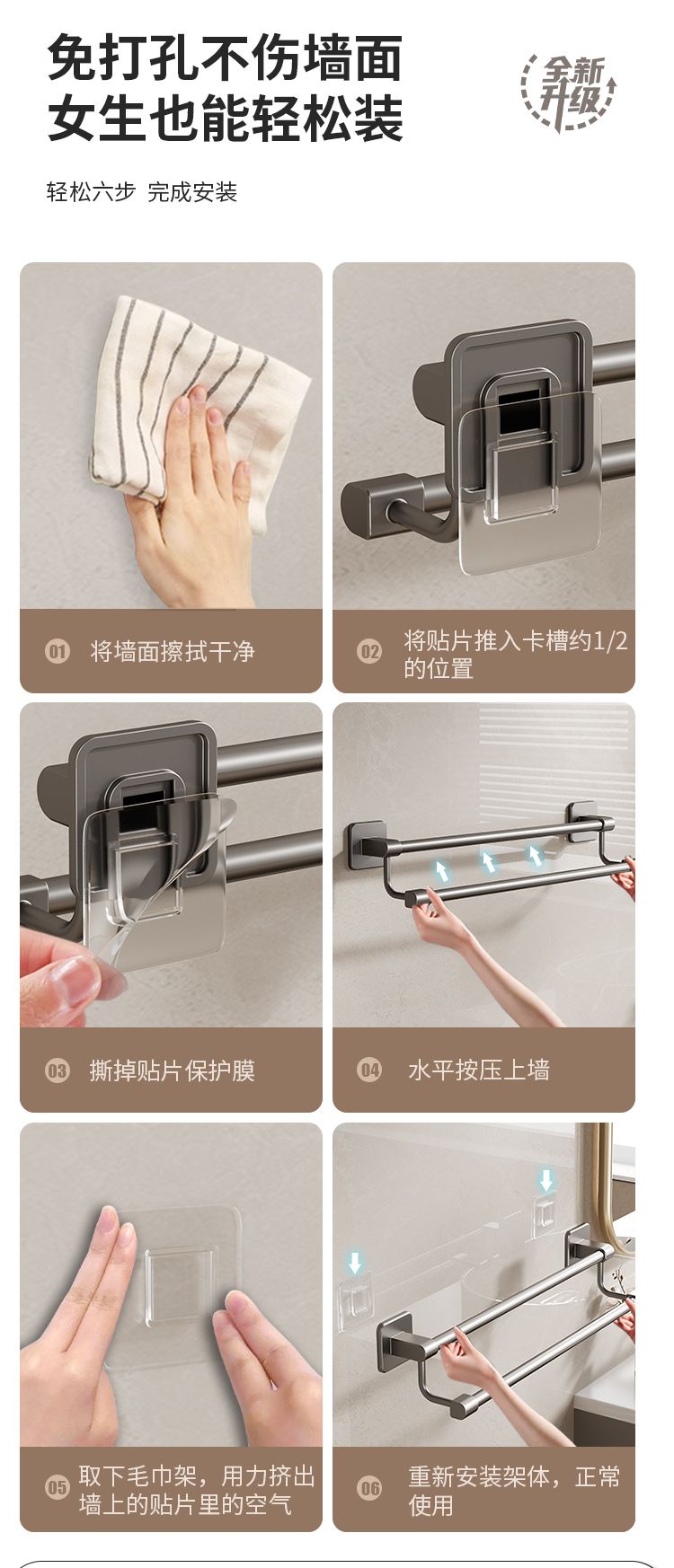 免打孔不伤墙面
女生也能轻松装

全新升级

轻松六步 完成安装

01 将墙面擦拭干净

02 将贴片推入卡槽约1/2的位置

03 撕掉贴片保护膜

04 水平按压上墙

05 取下毛巾架，用力挤出墙上的贴片里的空气

06 重新安装架体，正常使用