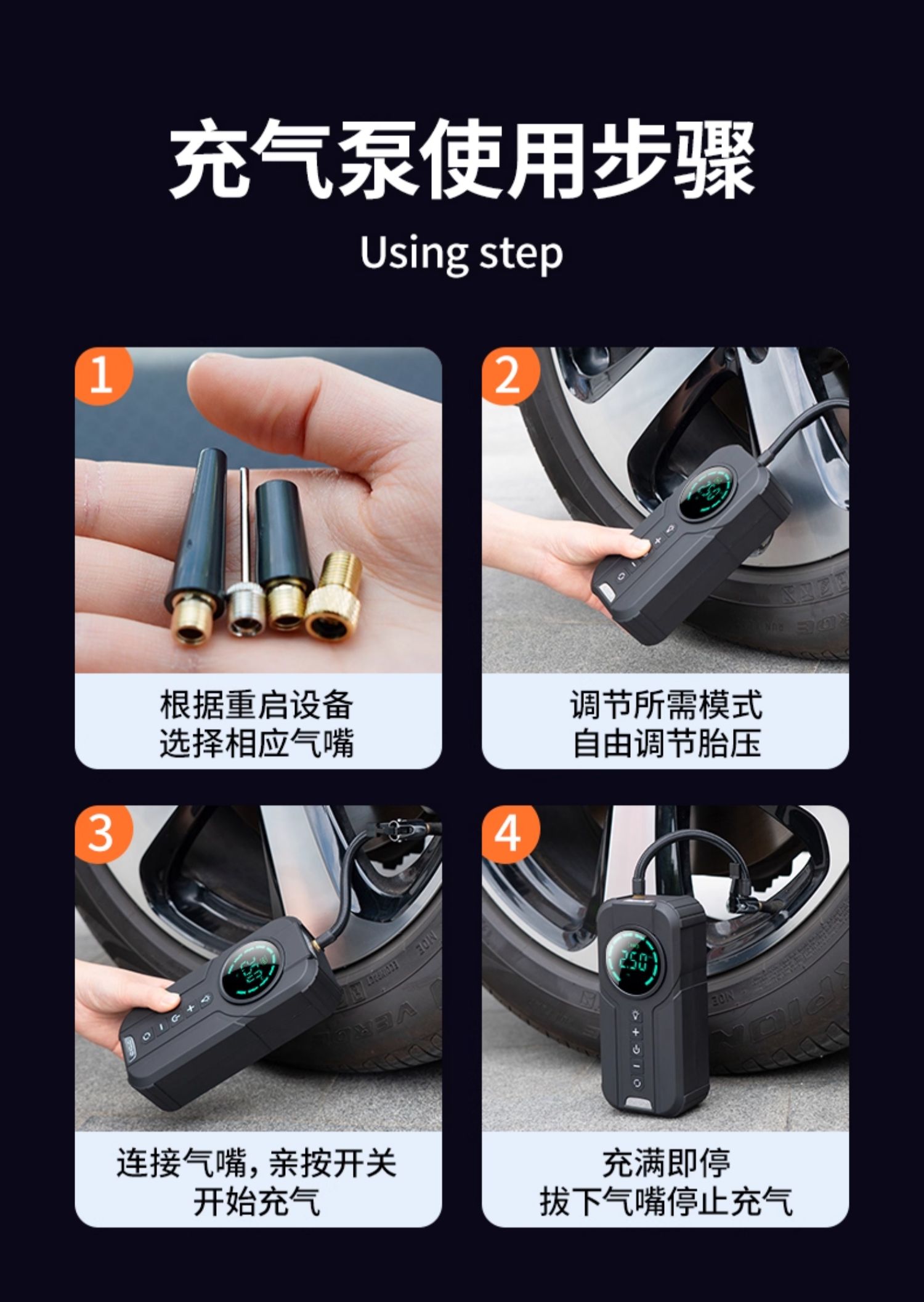 充气泵使用步骤

Using step

1

根据重启设备
选择相应气嘴

2

调节所需模式
自由调节胎压

3

连接气嘴，亲按开关
开始充气

4

250

充满即停
拔下气嘴停止充气