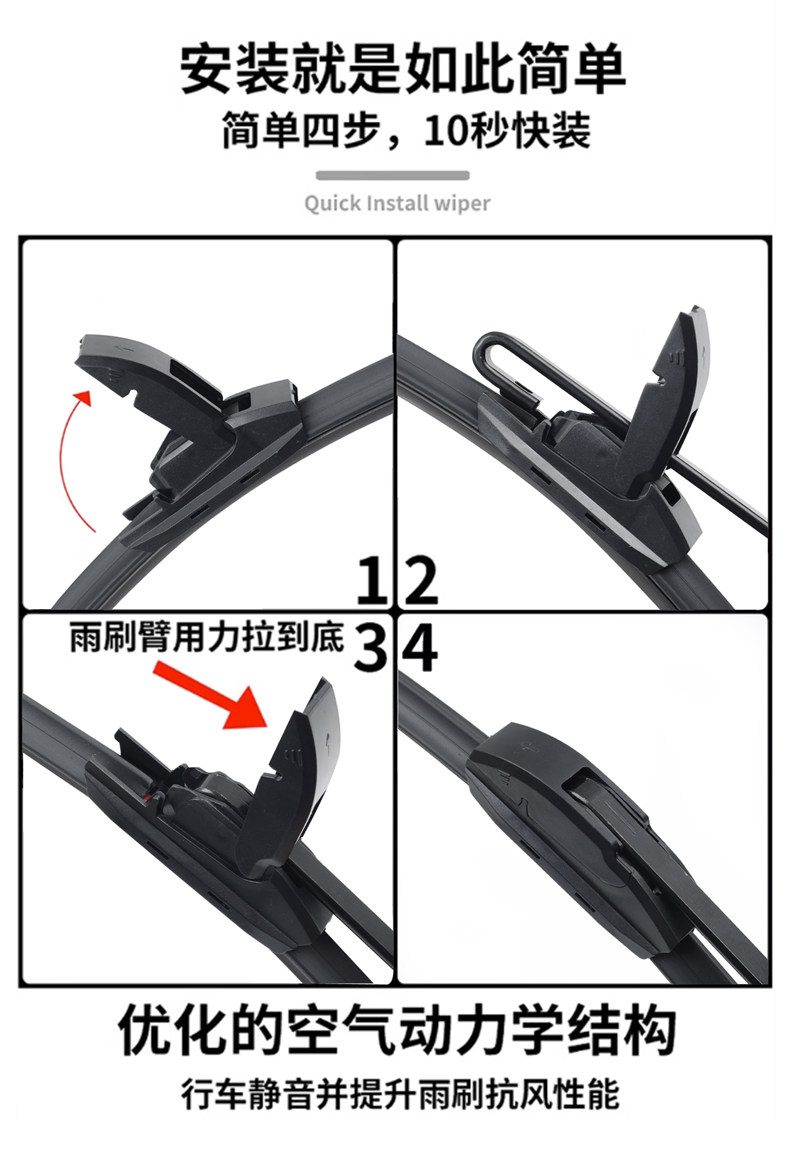 安装就是如此简单
简单四步，10秒快装

Quick Install wiper

1

2

雨刷臂用力拉到底

3

4

优化的空气动力学结构
行车静音并提升雨刷抗风性能