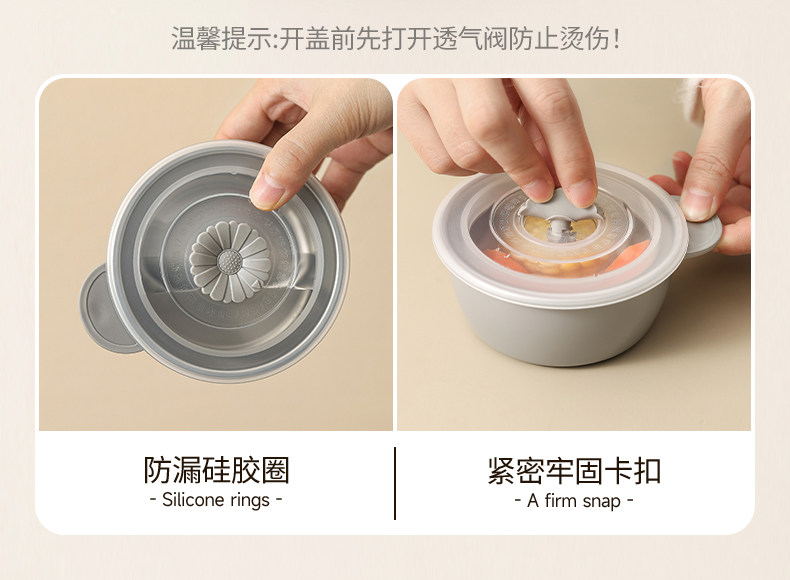 温馨提示:开盖前先打开透气阀防止烫伤!

防漏硅胶圈
- Silicone rings -

紧密牢固卡扣
- A firm snap -