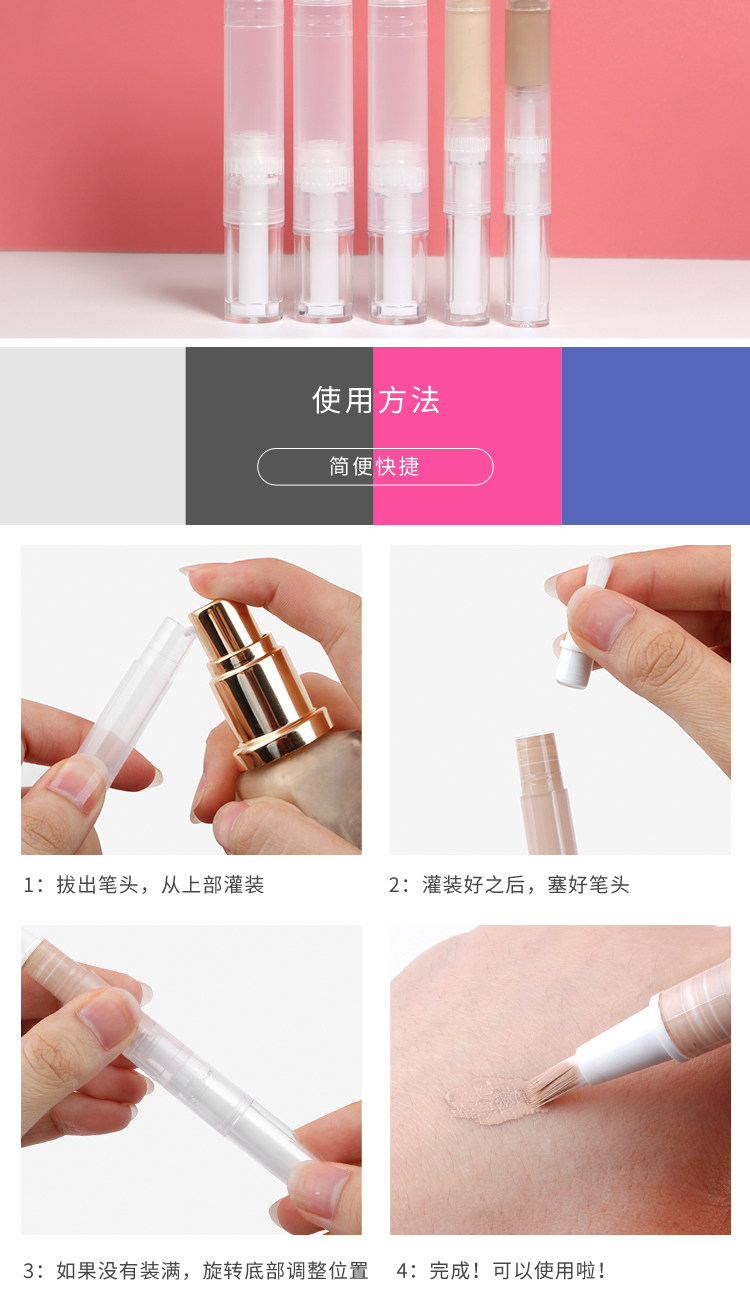 使用方法

简便快捷

1：拔出笔头，从上部灌装

2：灌装好之后，塞好笔头

3：如果没有装满，旋转底部调整位置

4：完成！可以使用啦！