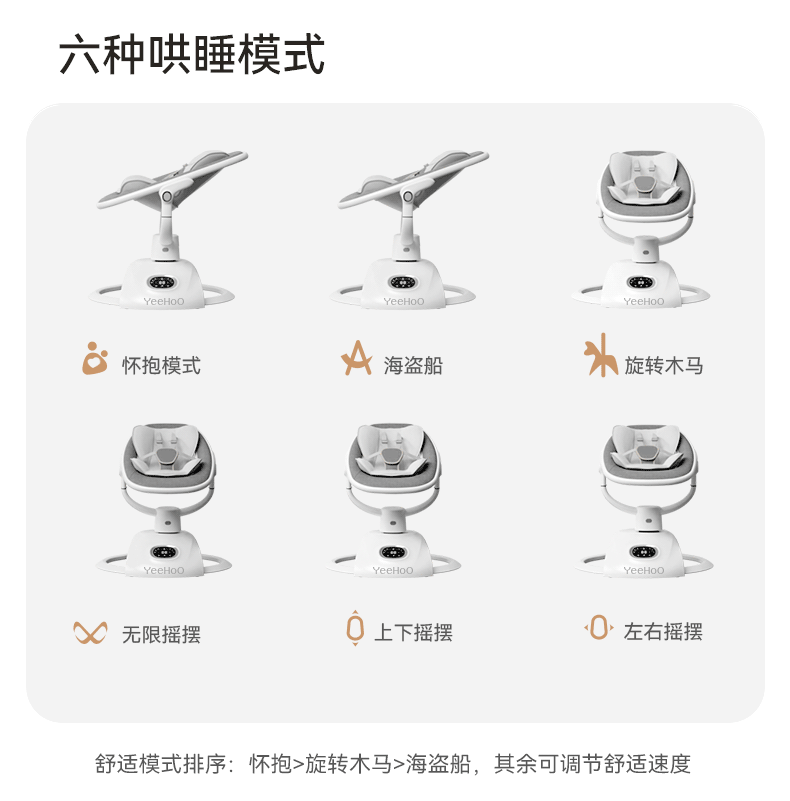 六种哄睡模式

YeeHoO

怀抱模式

YeeHoO

海盗船

YeeHoO

旋转木马

YeeHoO

无限摇摆

YeeHoO

上下摇摆

YeeHoO

左右摇摆

舒适模式排序：怀抱>旋转木马>海盗船，其余可调节舒适速度