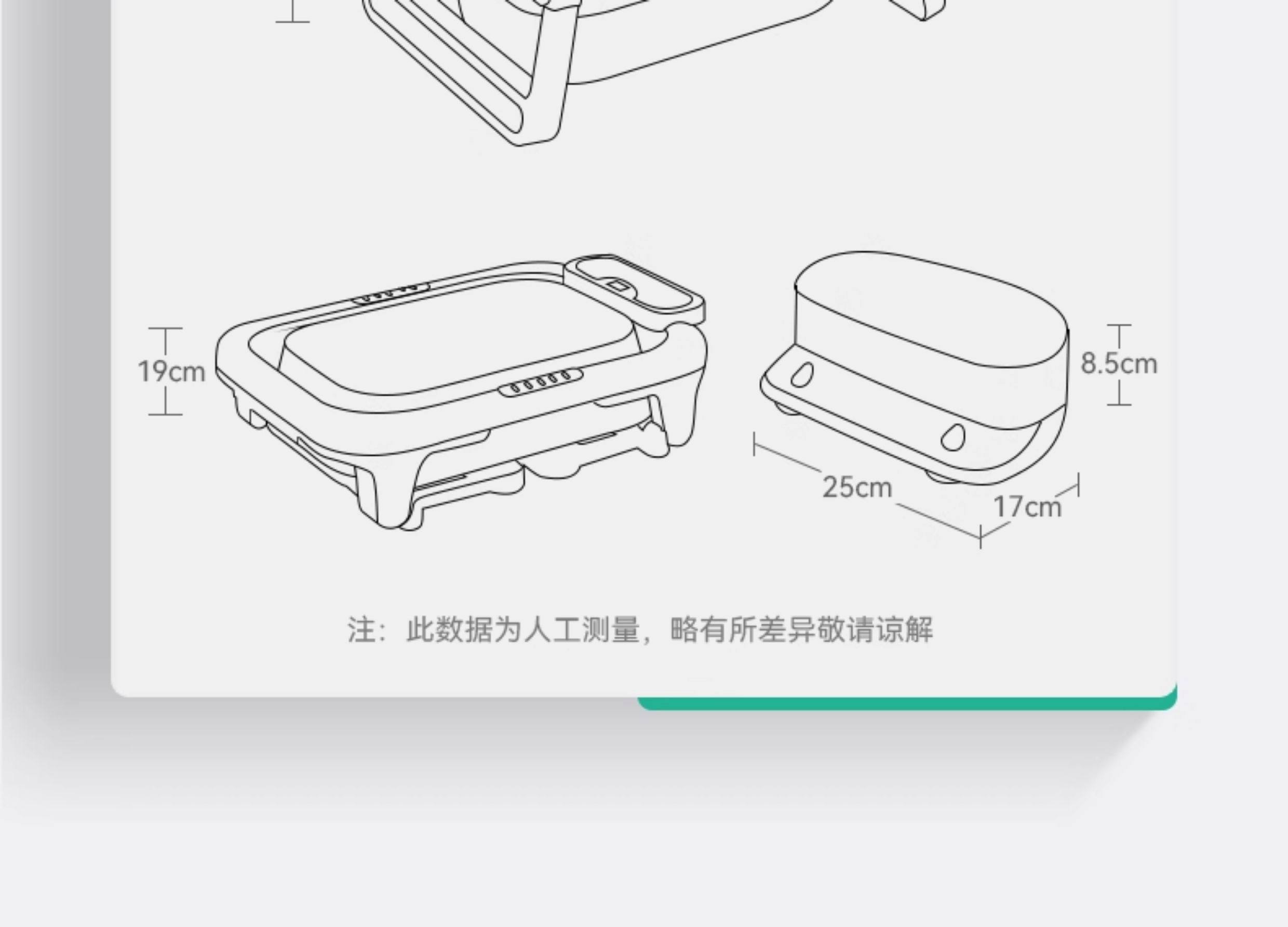 19cm

8.5cm

25cm

17cm

注：此数据为人工测量，略有所差异敬请谅解