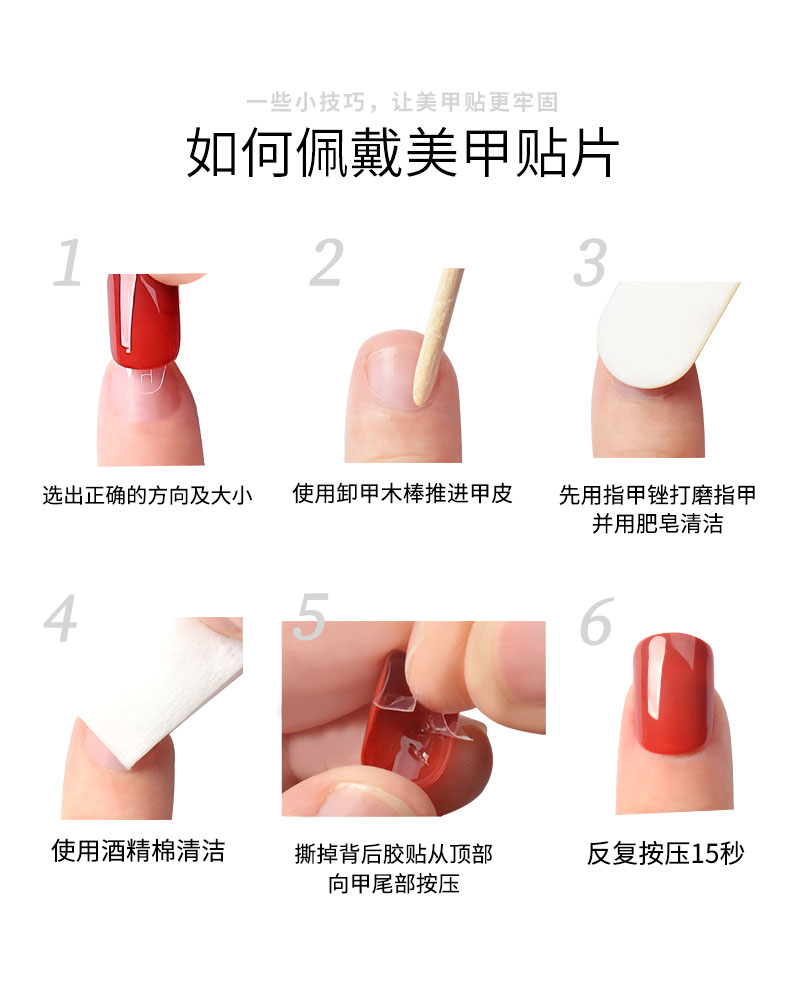 一些小技巧，让美甲贴更牢固

如何佩戴美甲贴片

1

选出正确的方向及大小

2

使用卸甲木棒推进甲皮

3

先用指甲锉打磨指甲并用肥皂清洁

4

使用酒精棉清洁

5

撕掉背后胶贴从顶部向甲尾部按压

6

反复按压15秒