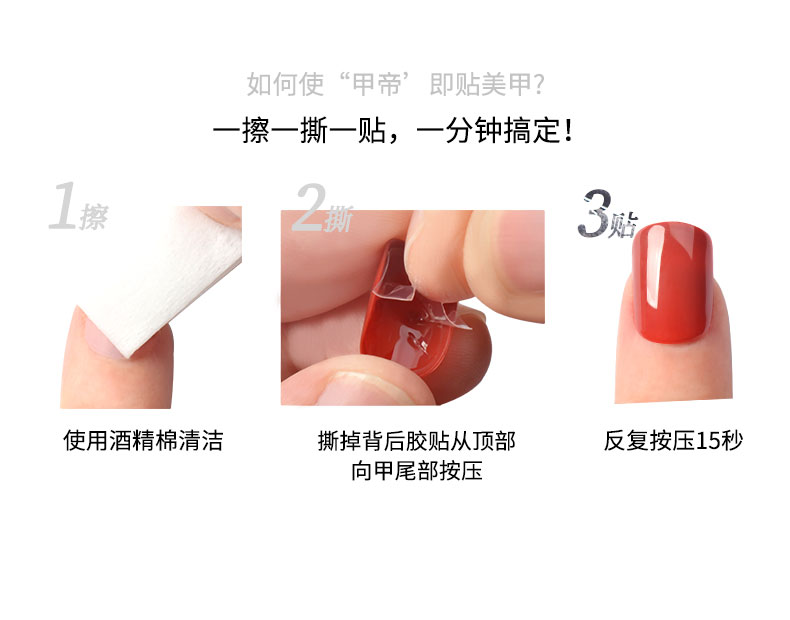 如何使“甲帝’即贴美甲?

一擦一撕一贴，一分钟搞定!

1擦

使用酒精棉清洁

2撕

撕掉背后胶贴从顶部向甲尾部按压

3贴

反复按压15秒