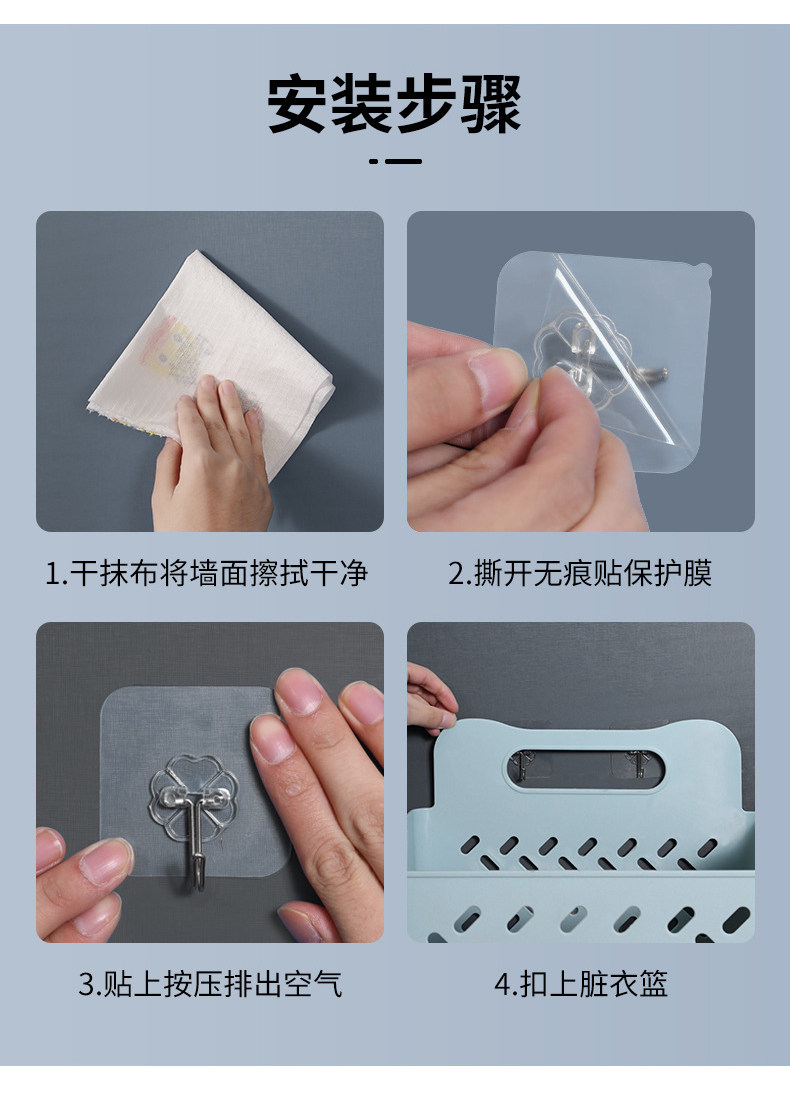 安装步骤

1.干抹布将墙面擦拭干净

2.撕开无痕贴保护膜

3.贴上按压排出空气

4.扣上脏衣篮