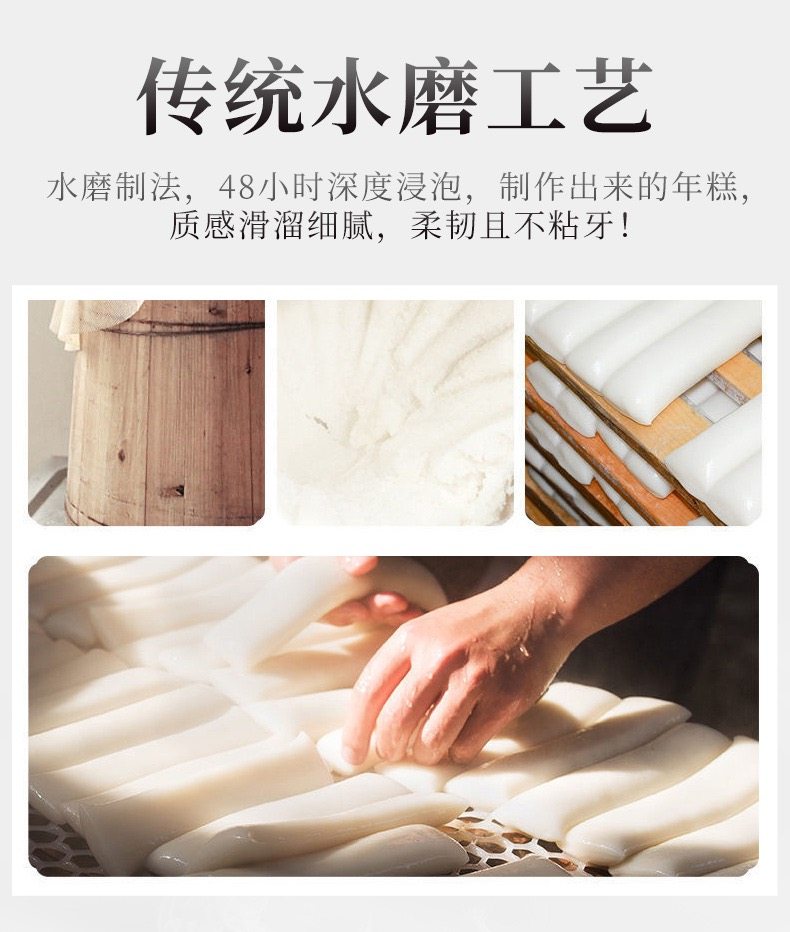 传统水磨工艺

水磨制法，48小时深度浸泡，制作出来的年糕，质感滑溜细腻，柔韧且不粘牙！