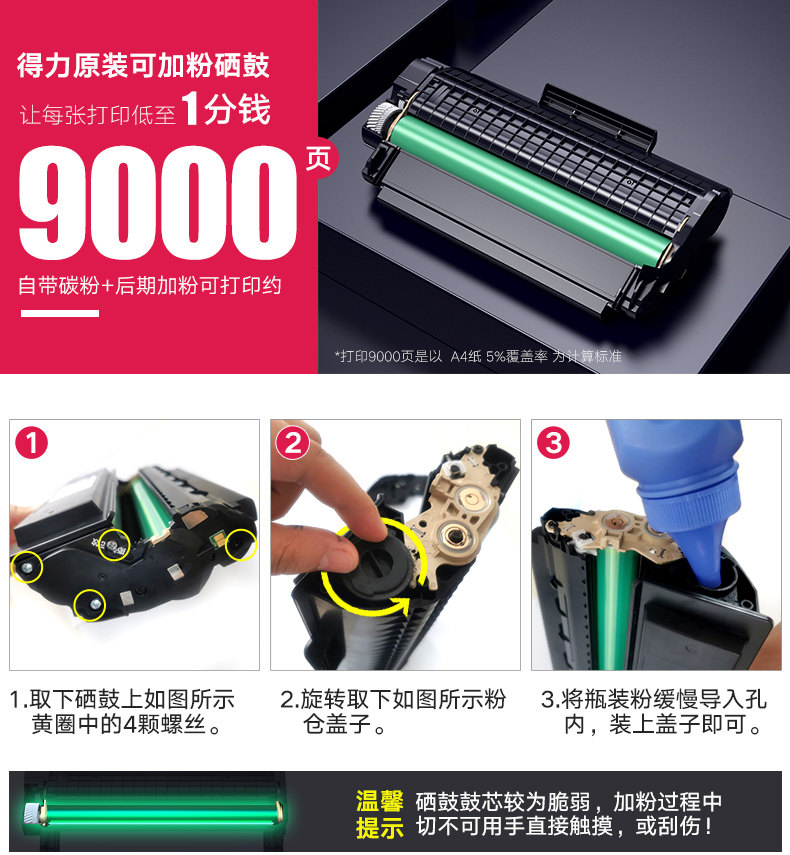 得力原装可加粉硒鼓

让每张打印低至1分钱

9000页

自带碳粉+后期加粉可打印约

*打印9000页是以 A4纸 5%覆盖率 为计算标准

1

2

3

1.取下硒鼓上如图所示黄圈中的4颗螺丝。

2.旋转取下如图所示粉仓盖子。

3.将瓶装粉缓慢导入孔内，装上盖子即可。

温馨提示 硒鼓鼓芯较为脆弱，加粉过程中切不可用手直接触摸，或刮伤！