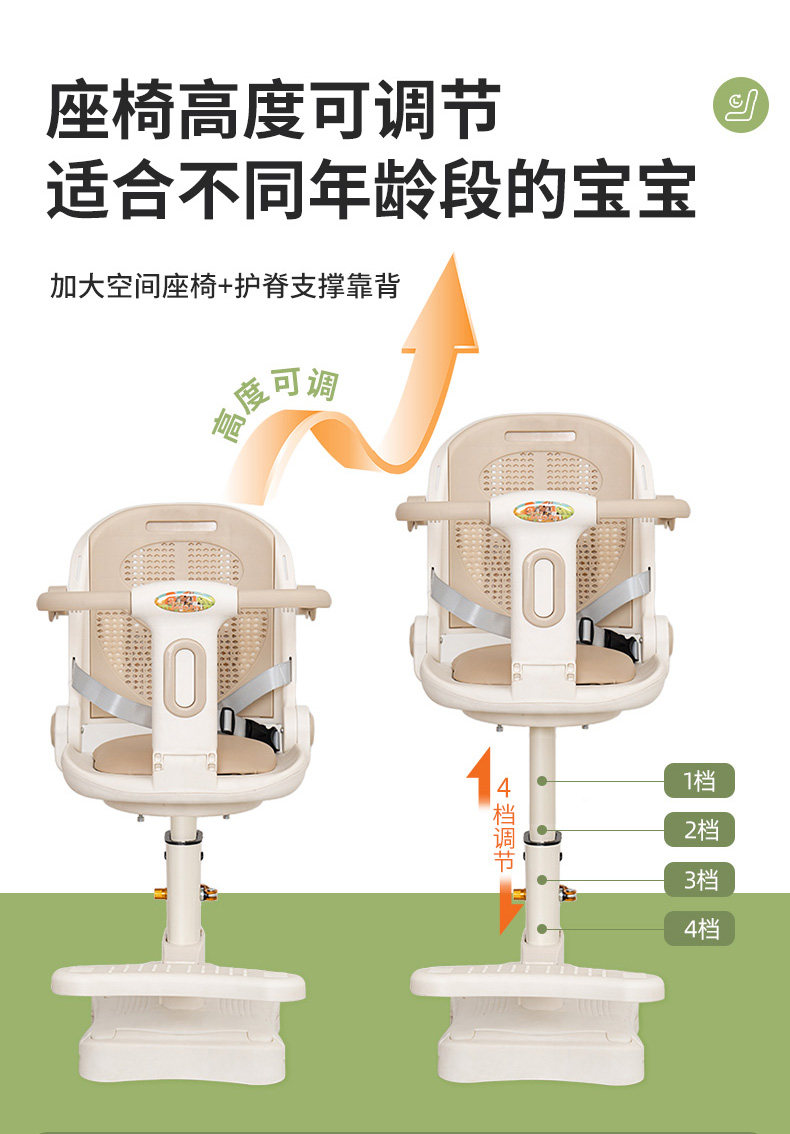 座椅高度可调节
适合不同年龄段的宝宝

加大空间座椅+护脊支撑靠背

高度可调

4档调节

1档
2档
3档
4档