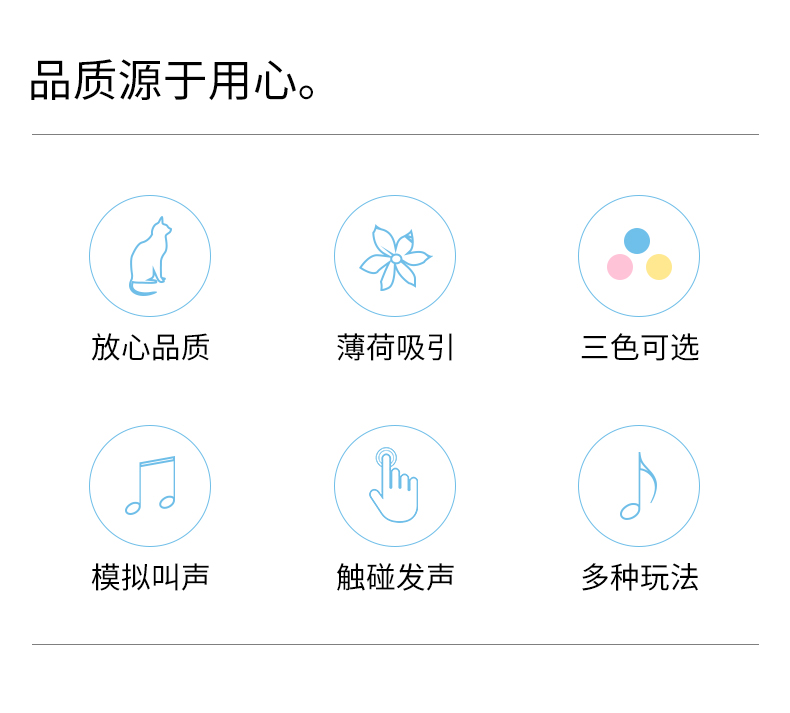 品质源于用心。

放心品质

薄荷吸引

三色可选

模拟叫声

触碰发声

多种玩法