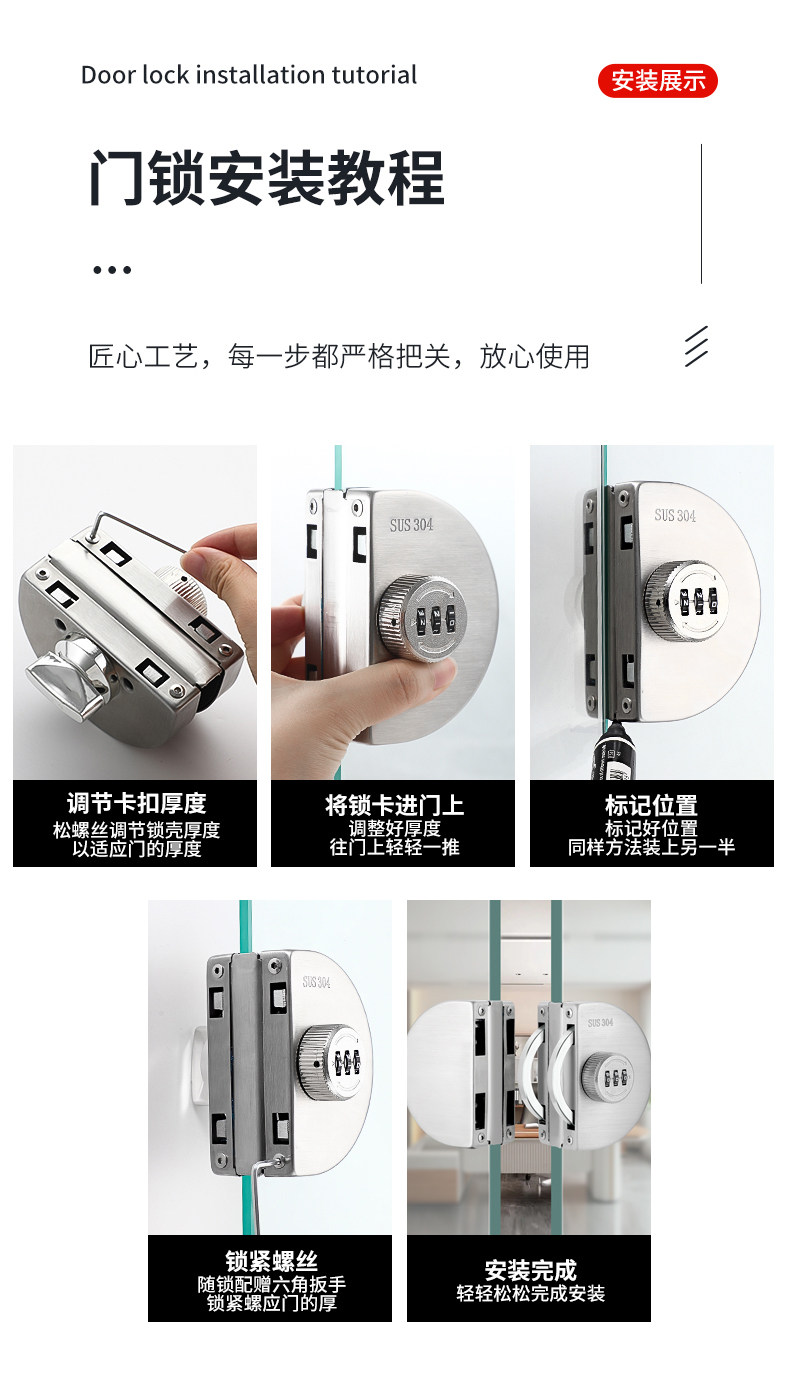 Door lock installation tutorial

安装展示

门锁安装教程

...

匠心工艺，每一步都严格把关，放心使用

SUS 304

SUS 304

调节卡扣厚度
松螺丝调节锁壳厚度
以适应门的厚度

将锁卡进门上
调整好厚度
往门上轻轻一推

标记位置
标记好位置
同样方法装上另一半

SUS 304

SUS 304

锁紧螺丝
随锁配赠六角扳手
锁紧螺应门的厚

安装完成
轻轻松松完成安装